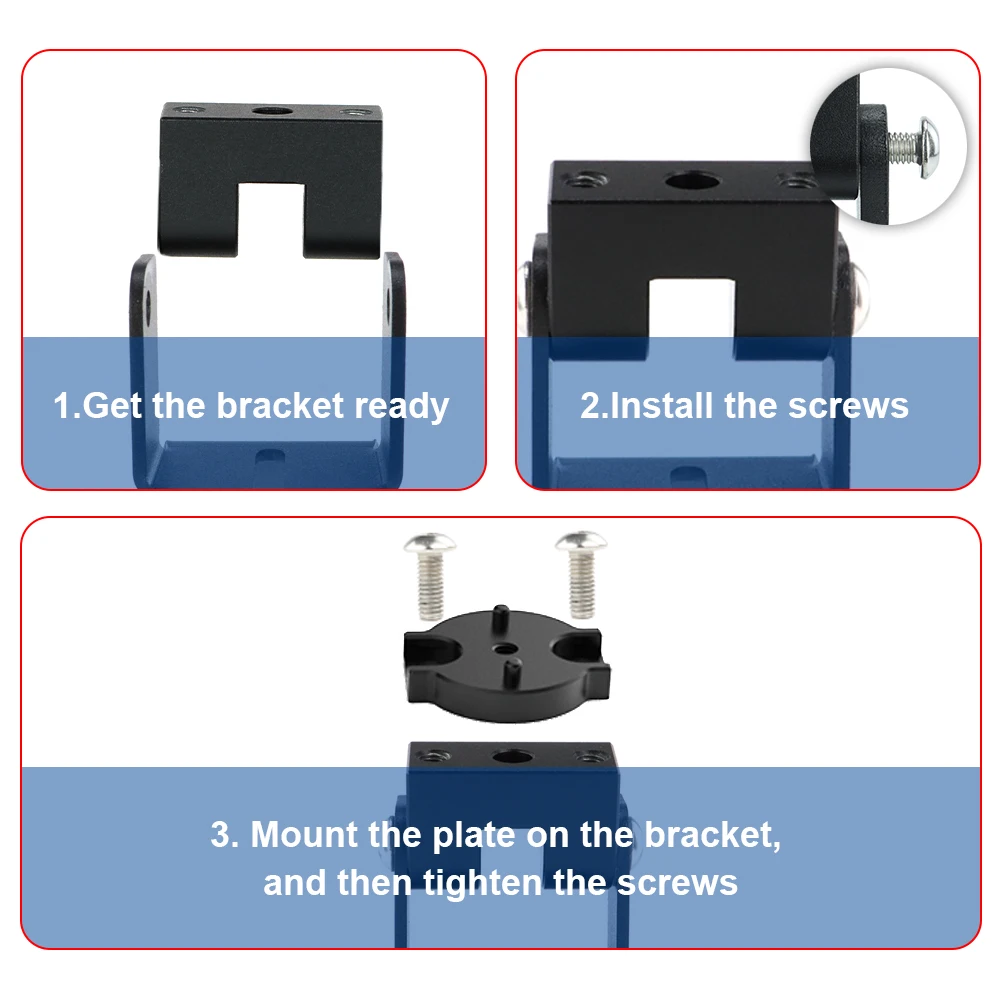 1.Get the bracket ready

2.Install the screws

3. Mount the plate on the bracket, and then tighten the screws