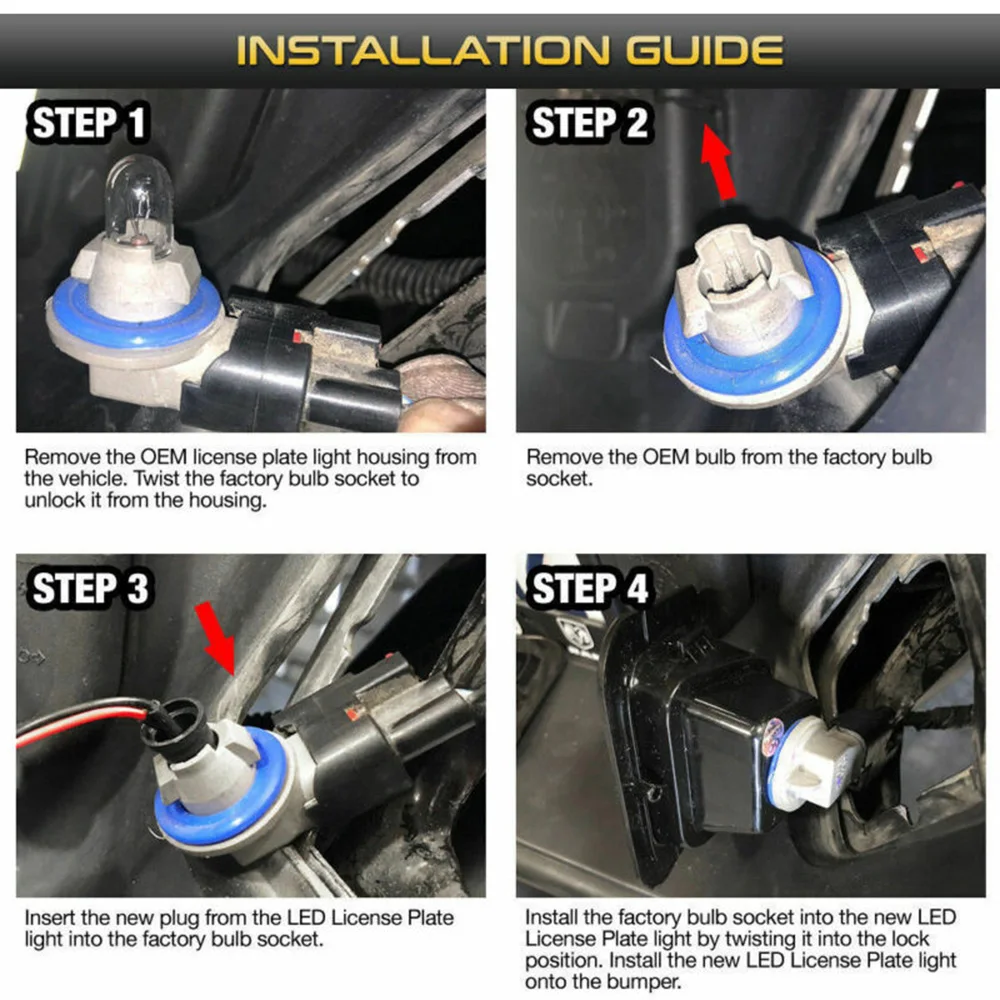 INSTALLATION GUIDE

STEP 1

Remove the OEM license plate light housing from the vehicle. Twist the factory bulb socket to unlock it from the housing.

STEP 2

Remove the OEM bulb from the factory bulb socket.

STEP 3

Insert the new plug from the LED License Plate light into the factory bulb socket.

STEP 4

Install the factory bulb socket into the new LED License Plate light by twisting it into the lock position. Install the new LED License Plate light onto the bumper.