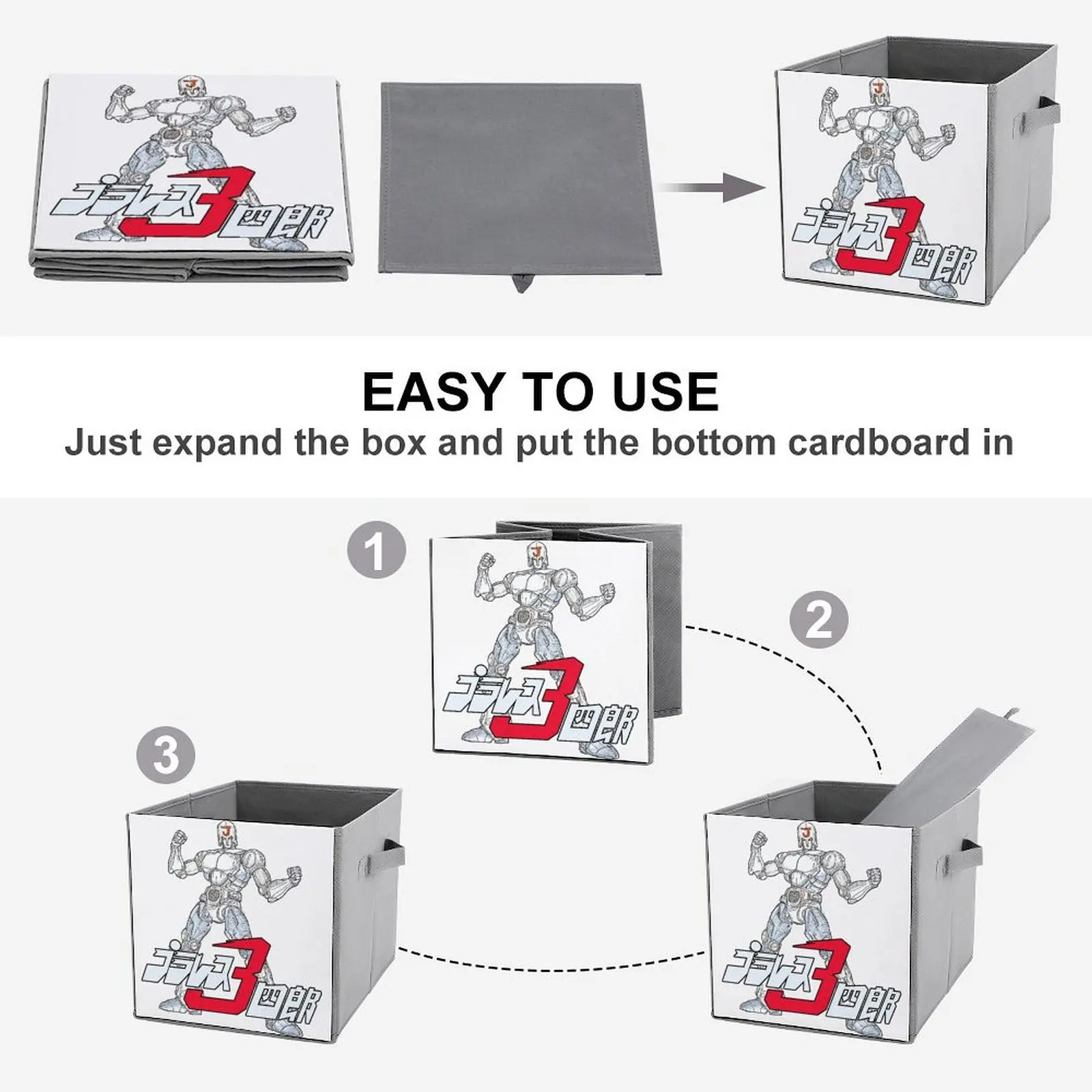 プラレス3四郎

プラレス3四郎

EASY TO USE
Just expand the box and put the bottom cardboard in

1

プラレス3四郎

2

3

プラレス3四郎

プラレス3四郎