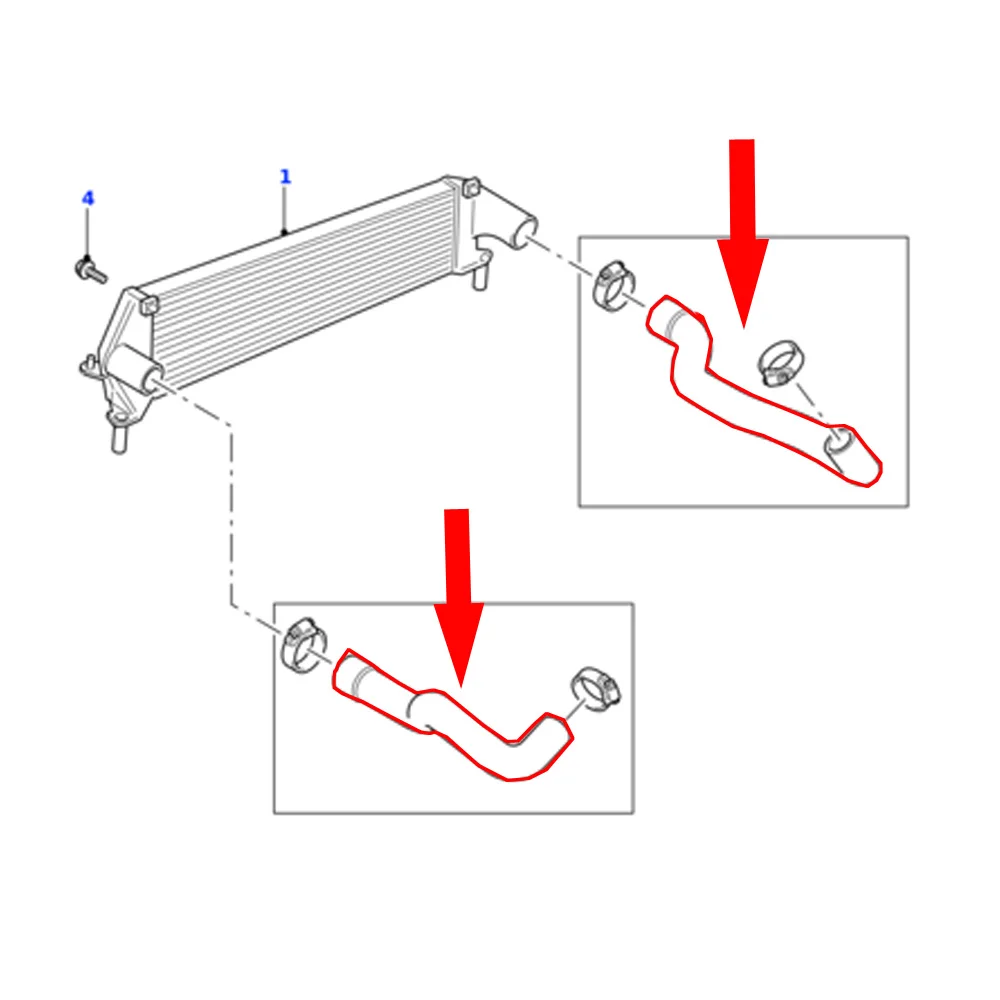 4
1