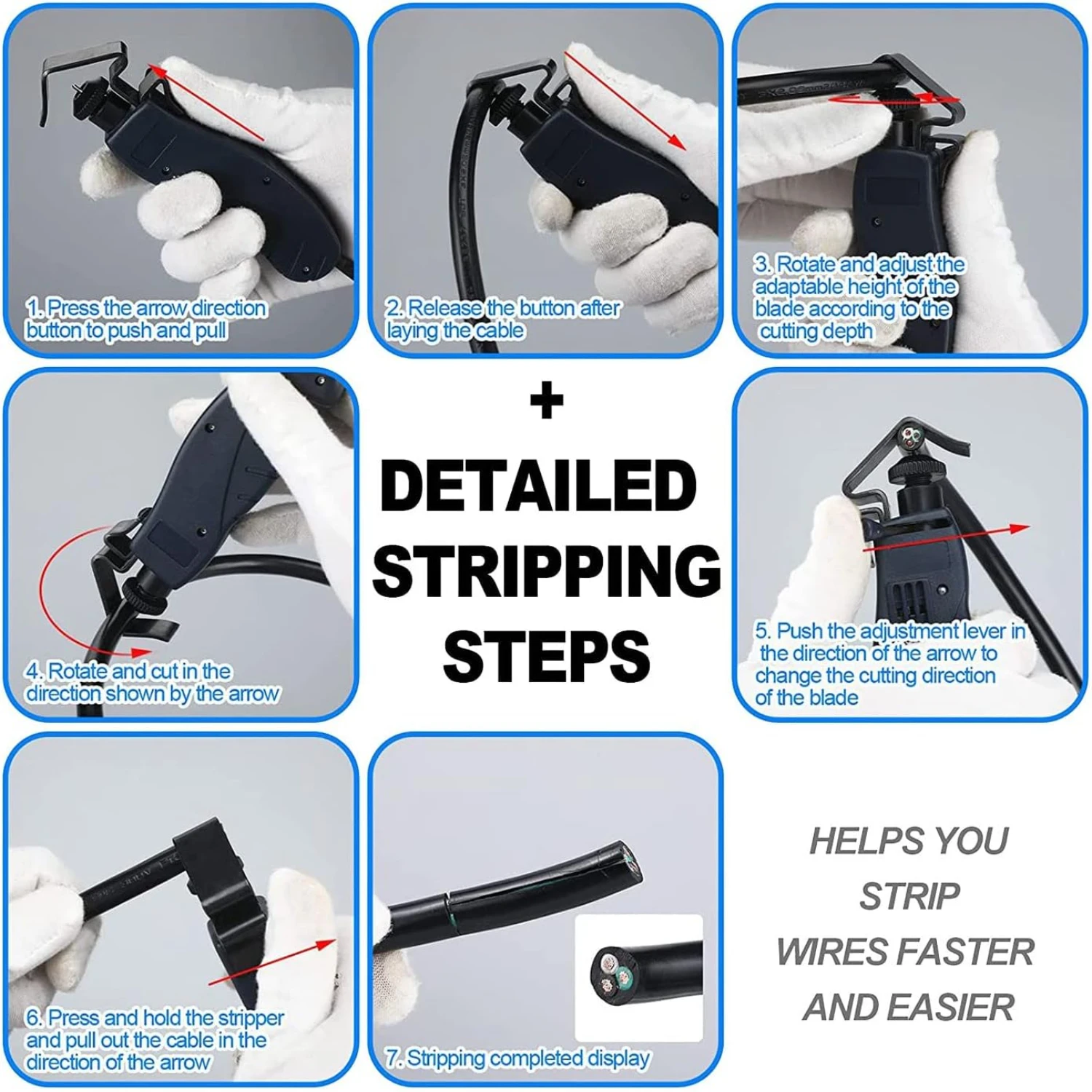 1. Press the arrow direction button to push and pull

2. Release the button after laying the cable

3. Rotate and adjust the adaptable height of the blade according to the cutting depth

4. Rotate and cut in the direction shown by the arrow

+

DETAILED STRIPPING STEPS

5. Push the adjustment lever in the direction of the arrow to change the cutting direction of the blade

6. Press and hold the stripper and pull out the cable in the direction of the arrow

7. Stripping completed display

HELPS YOU STRIP WIRES FASTER AND EASIER