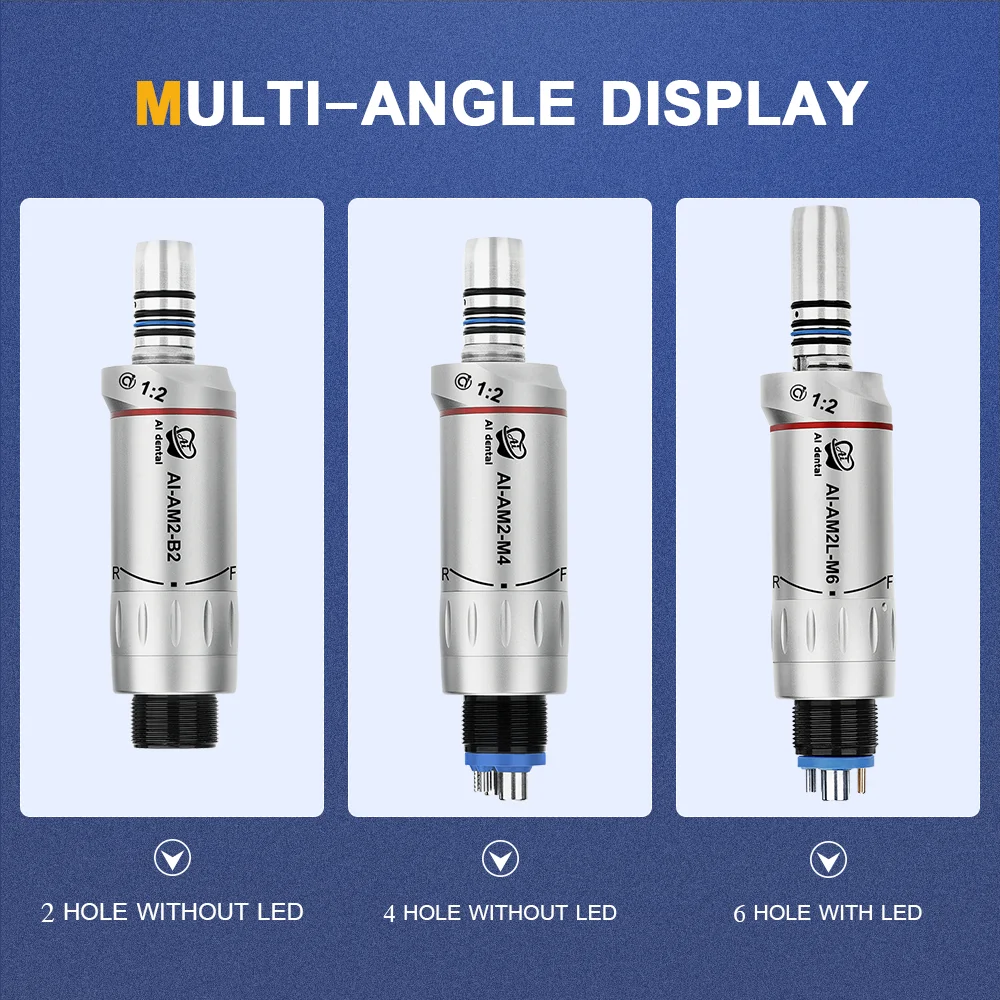 MULTI-ANGLE DISPLAY

1:2
AI dental
AI-AM2-B2
R
F

1:2
AI dental
AI-AM2-M4
R
F

1:2
AI dental
AI-AM2L-M6
R
F

2 HOLE WITHOUT LED

4 HOLE WITHOUT LED

6 HOLE WITH LED