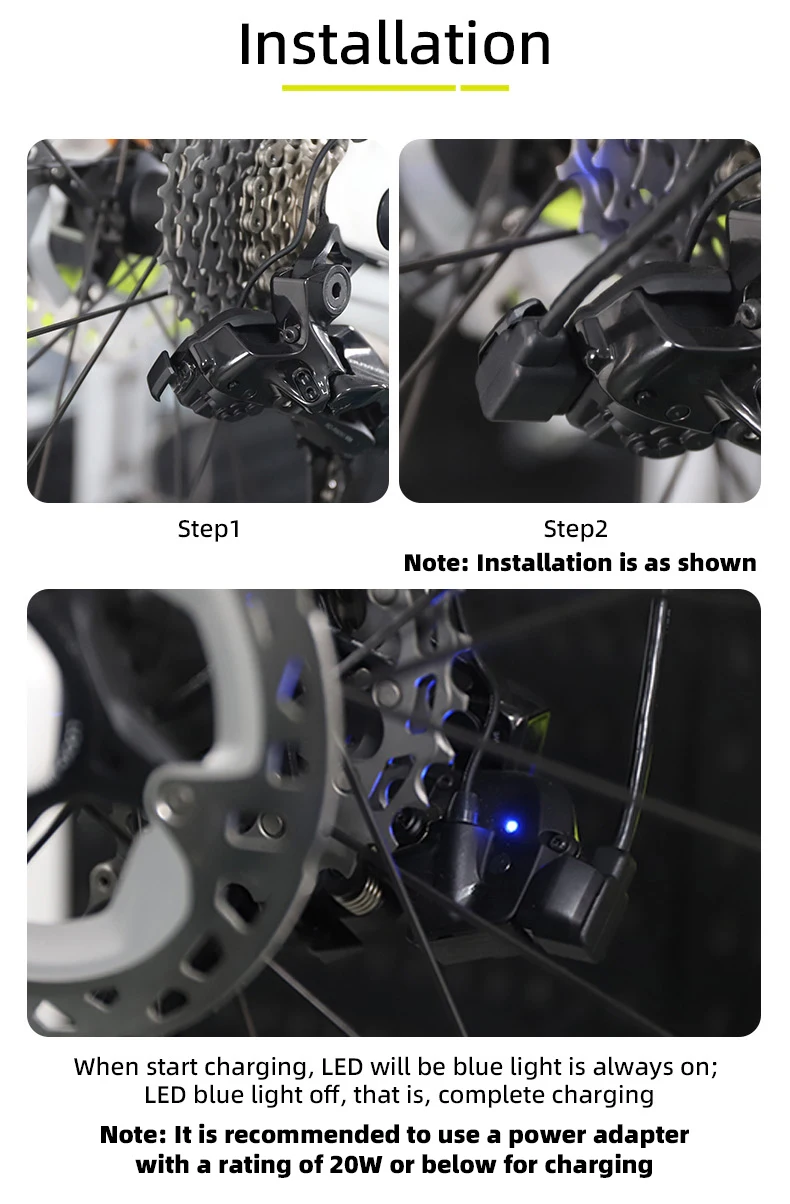 Installation

Step1

Step2

Note: Installation is as shown

When start charging, LED will be blue light is always on; LED blue light off, that is, complete charging

Note: It is recommended to use a power adapter with a rating of 20W or below for charging