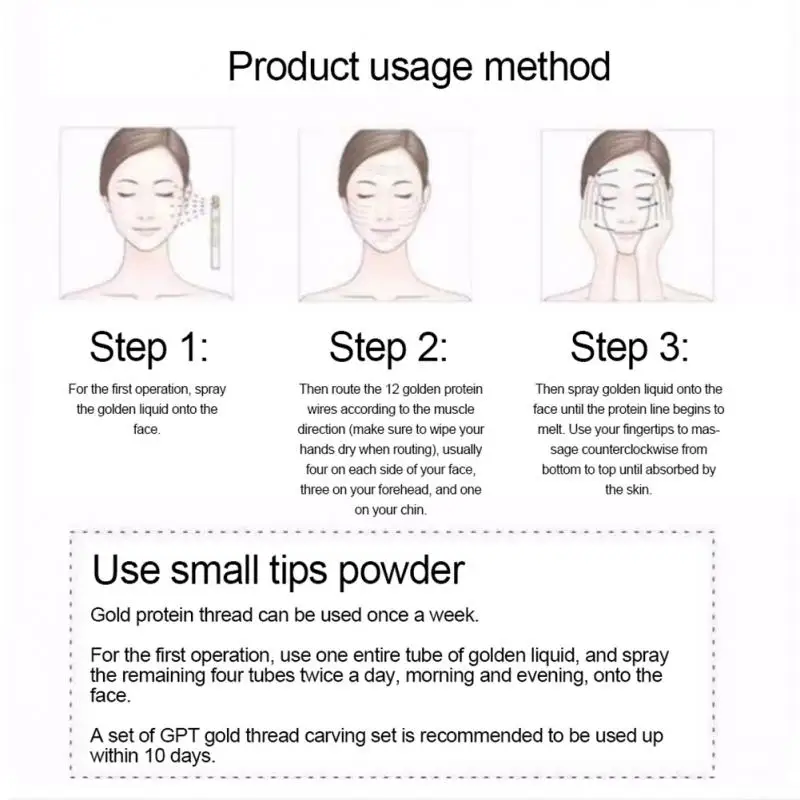 Product usage method

Step 1:

For the first operation, spray the golden liquid onto the face.

Step 2:

Then route the 12 golden protein wires according to the muscle direction (make sure to wipe your hands dry when routing), usually four on each side of your face, three on your forehead, and one on your chin.

Step 3:

Then spray golden liquid onto the face until the protein line begins to melt. Use your fingertips to massage counterclockwise from bottom to top until absorbed by the skin.

Use small tips powder

Gold protein thread can be used once a week.

For the first operation, use one entire tube of golden liquid, and spray the remaining four tubes twice a day, morning and evening, onto the face.

A set of GPT gold thread carving set is recommended to be used up within 10 days.