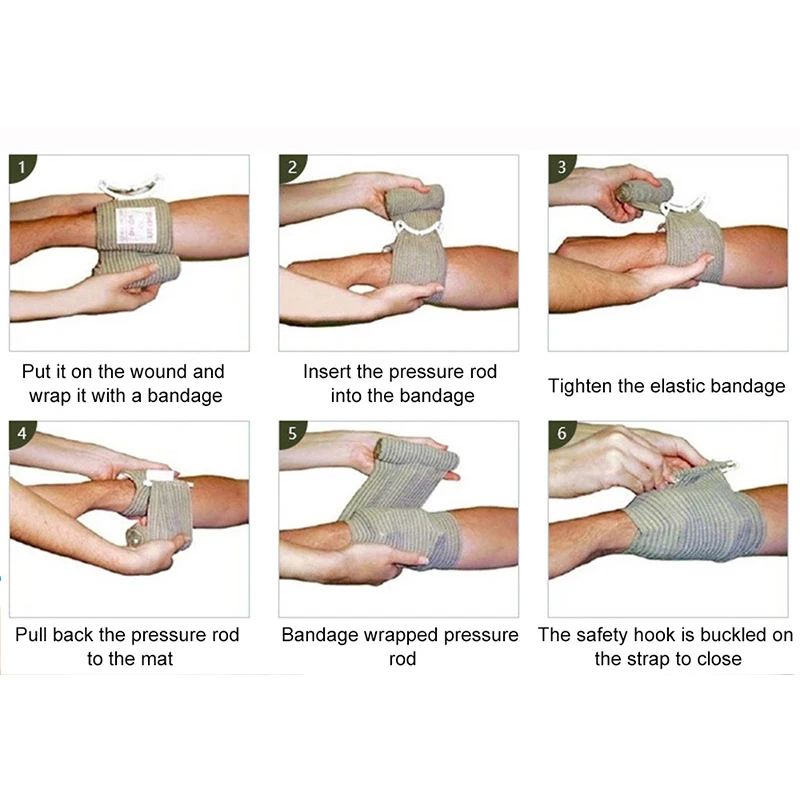 1

Put it on the wound and wrap it with a bandage

2

Insert the pressure rod into the bandage

3

Tighten the elastic bandage

4

Pull back the pressure rod to the mat

5

Bandage wrapped pressure rod

6

The safety hook is buckled on the strap to close