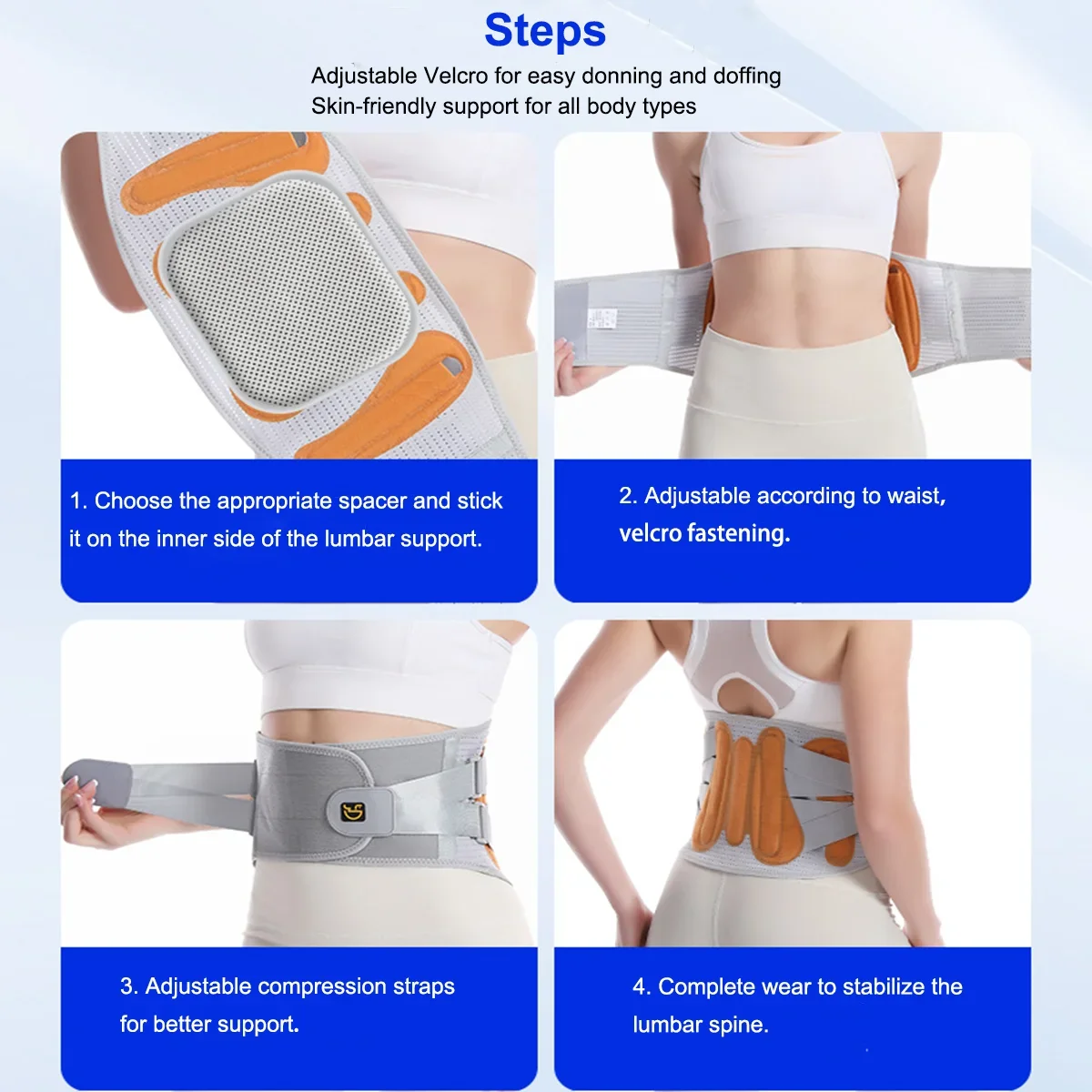 Steps

Adjustable Velcro for easy donning and doffing
Skin-friendly support for all body types

1. Choose the appropriate spacer and stick it on the inner side of the lumbar support.

2. Adjustable according to waist, velcro fastening.

3. Adjustable compression straps for better support.

4. Complete wear to stabilize the lumbar spine.