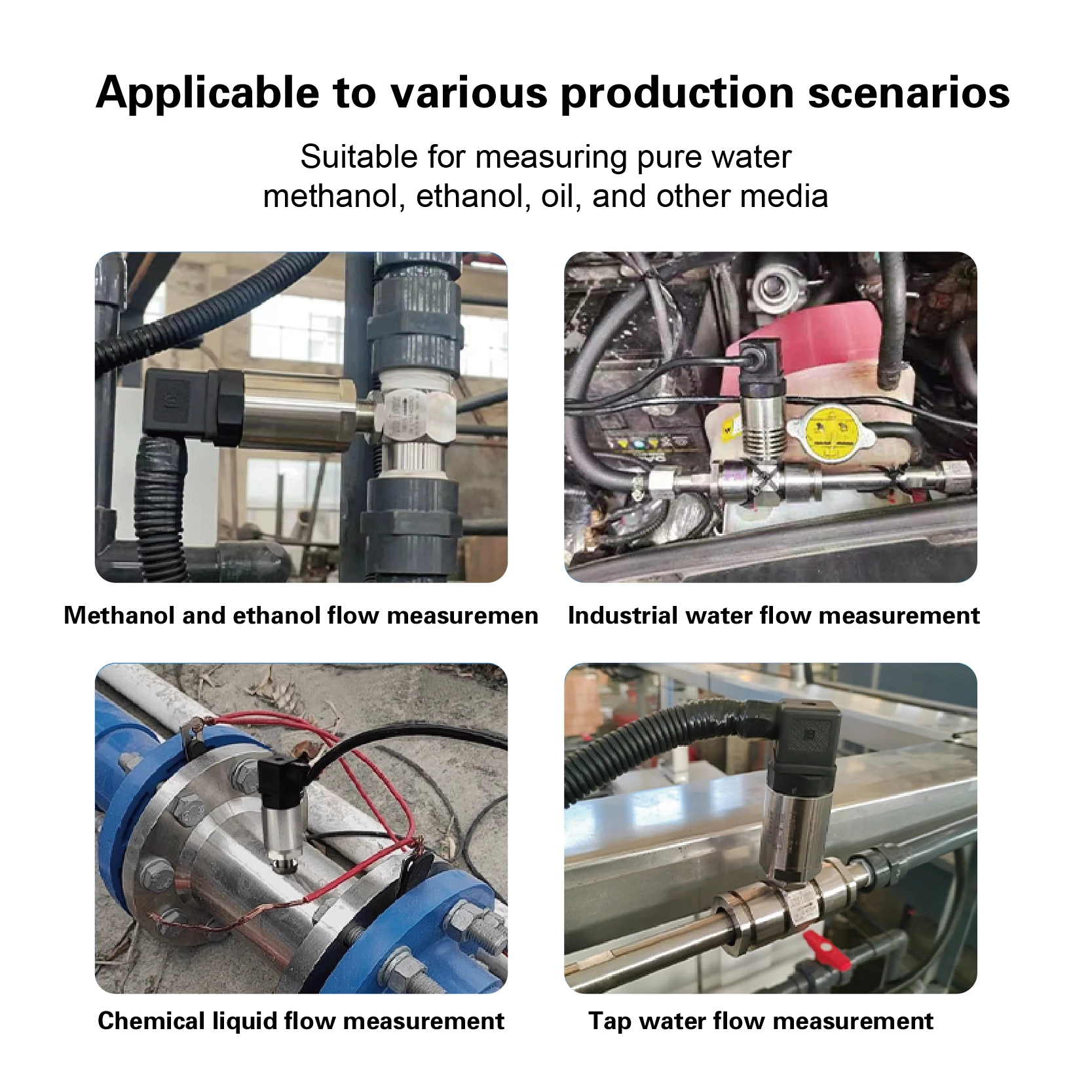 Applicable to various production scenarios

Suitable for measuring pure water methanol, ethanol, oil, and other media

Methanol and ethanol flow measuremen

Industrial water flow measurement

Chemical liquid flow measurement

Tap water flow measurement