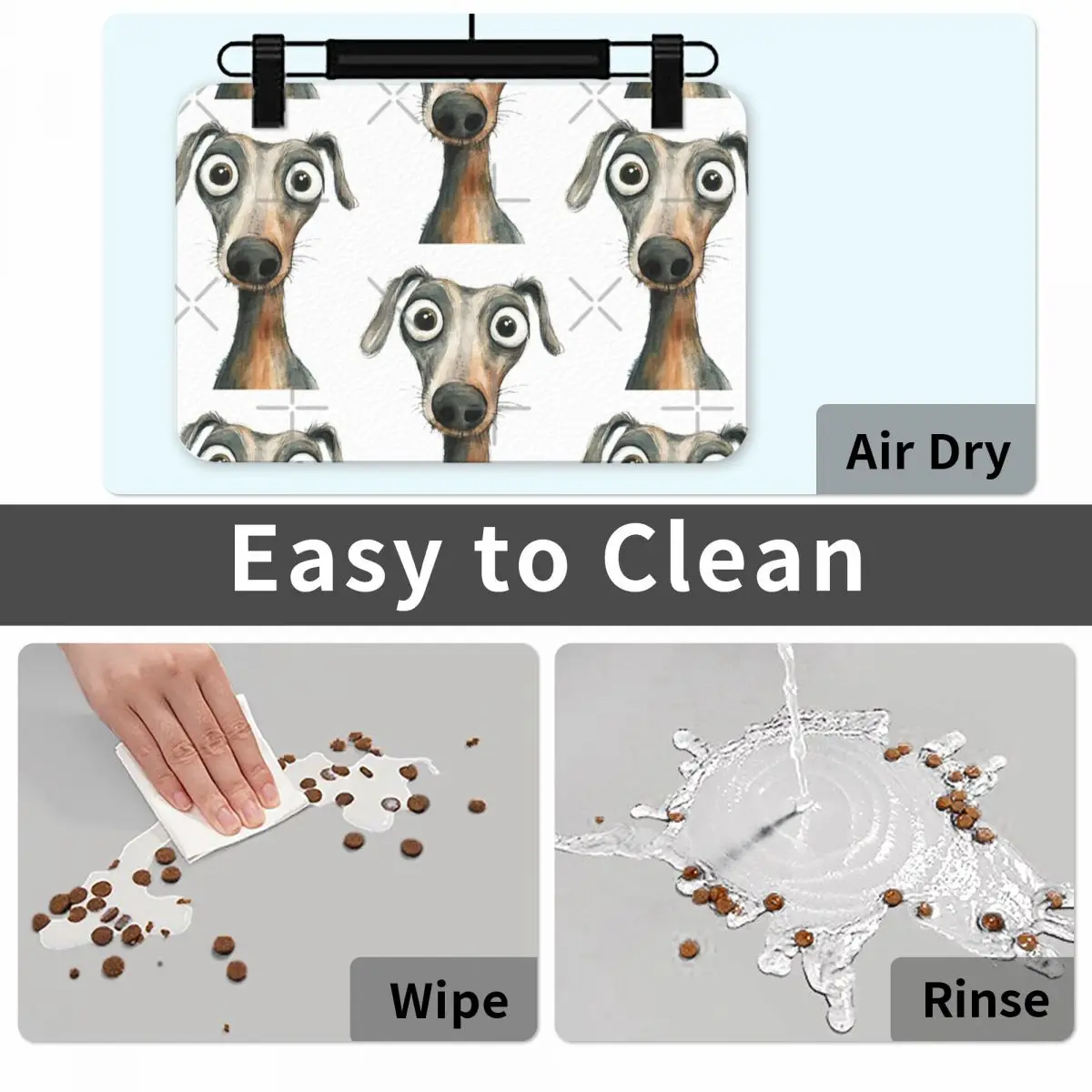 Air Dry

Easy to Clean

Wipe

Rinse