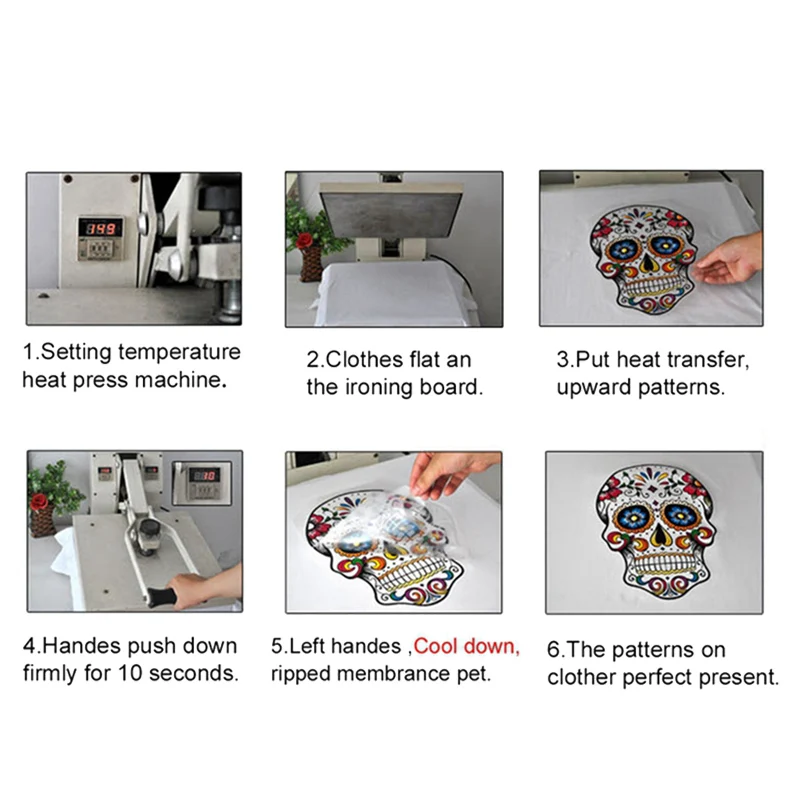 149

1.Setting temperature heat press machine.

2.Clothes flat an the ironing board.

3.Put heat transfer, upward patterns.

010

4.Handes push down firmly for 10 seconds.

5.Left handes ,Cool down, ripped membrance pet.

6.The patterns on clother perfect present.