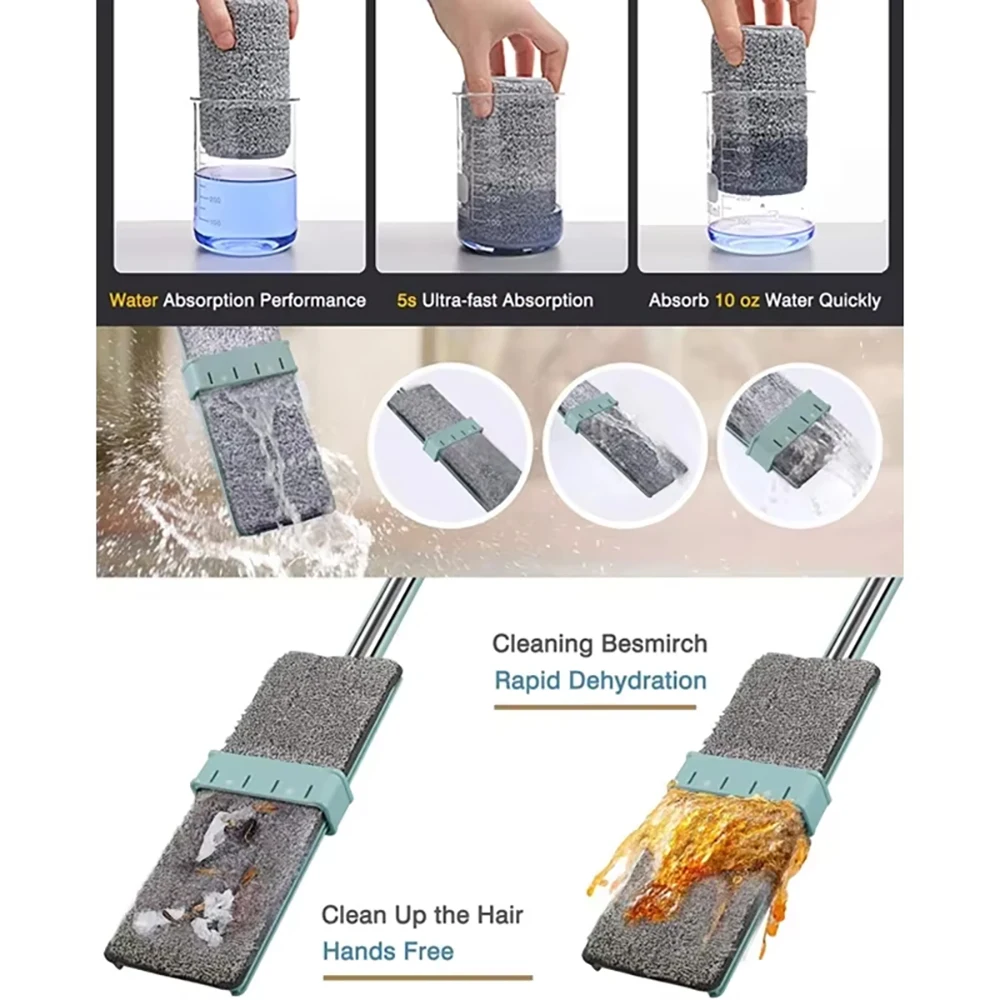 Water Absorption Performance

5s Ultra-fast Absorption

Absorb 10 oz Water Quickly

Cleaning Besmirch
Rapid Dehydration

Clean Up the Hair
Hands Free