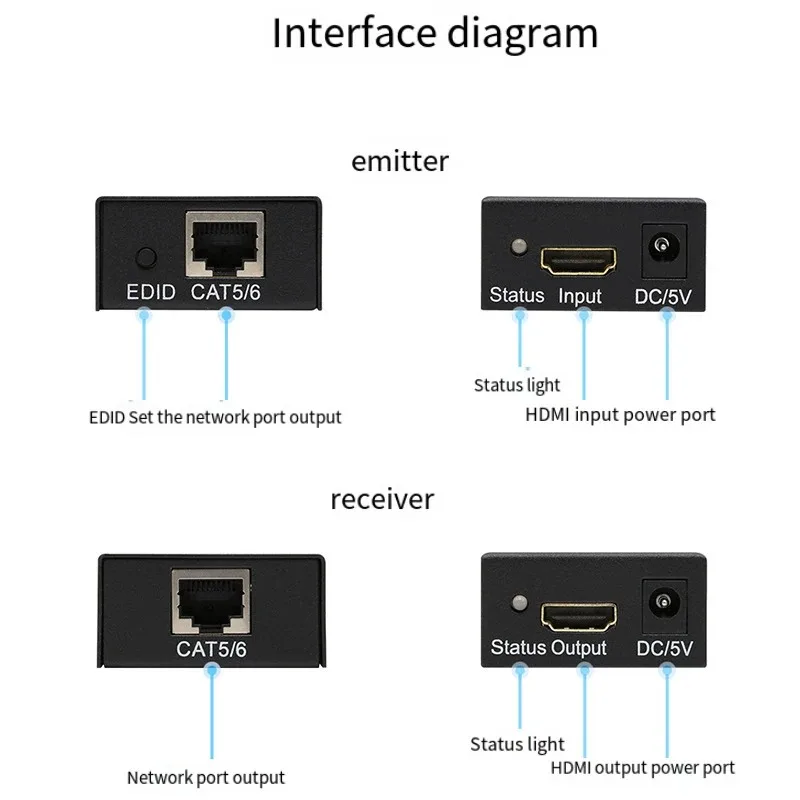 Interface diagram

emitter

EDID CAT5/6

EDID Set the network port output

Status Input DC/5V

Status light

HDMI input power port

receiver

CAT5/6

Network port output

Status Output DC/5V

Status light

HDMI output power port