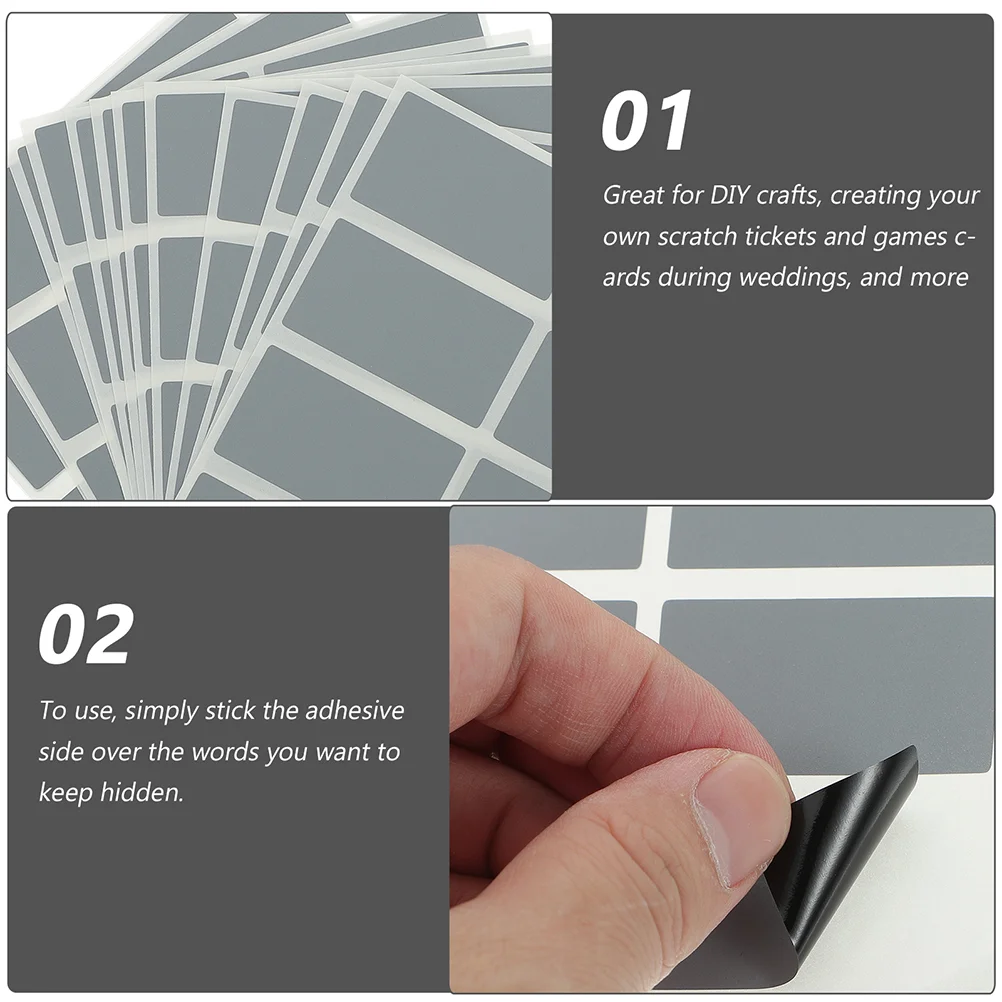 01

Great for DIY crafts, creating your own scratch tickets and games cards during weddings, and more

02

To use, simply stick the adhesive side over the words you want to keep hidden.