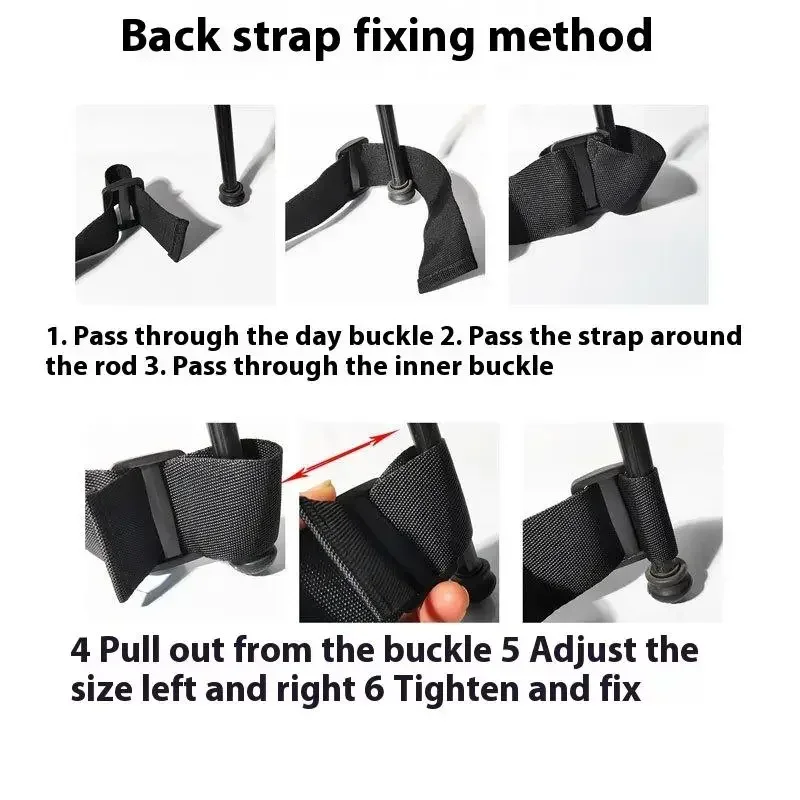 Back strap fixing method

1. Pass through the day buckle 2. Pass the strap around the rod 3. Pass through the inner buckle

4 Pull out from the buckle 5 Adjust the size left and right 6 Tighten and fix