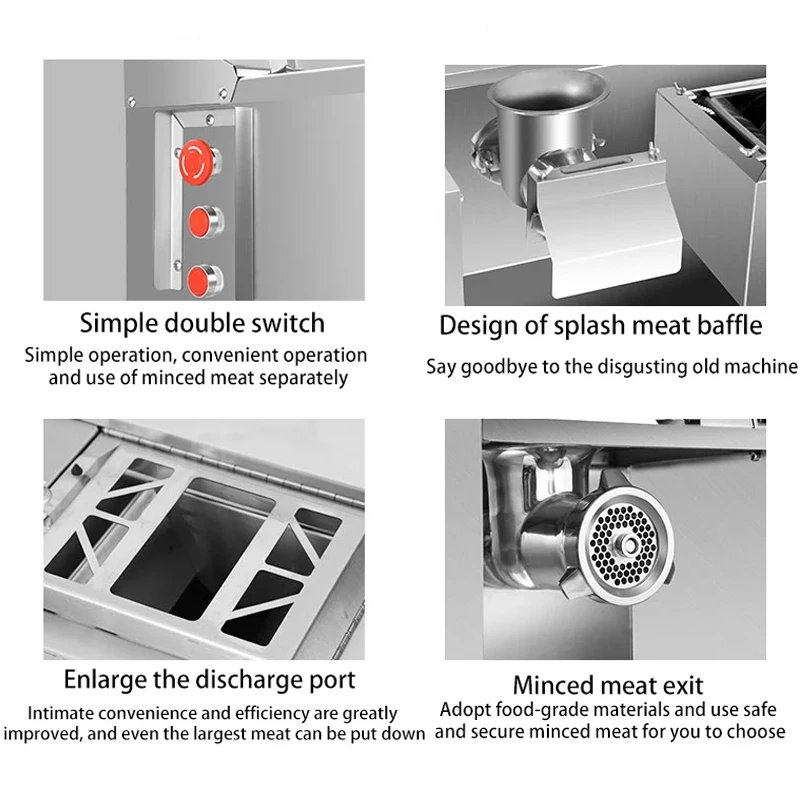 Simple double switch

Simple operation, convenient operation and use of minced meat separately

Design of splash meat baffle

Say goodbye to the disgusting old machine

Enlarge the discharge port

Intimate convenience and efficiency are greatly improved, and even the largest meat can be put down

Minced meat exit

Adopt food-grade materials and use safe and secure minced meat for you to choose