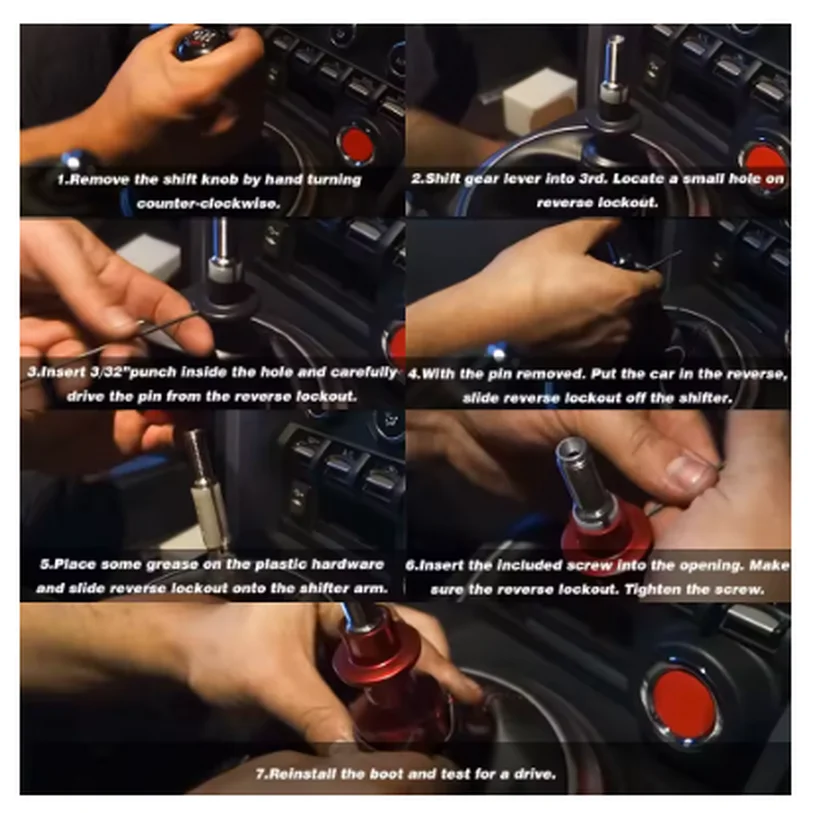 1.Remove the shift knob by hand turning counter-clockwise.

2.Shift gear lever into 3rd. Locate a small hole on reverse lockout.

3.Insert 3/32"punch inside the hole and carefully drive the pin from the reverse lockout.

4.With the pin removed. Put the car in the reverse, slide reverse lockout off the shifter.

5.Place some grease on the plastic hardware and slide reverse lockout onto the shifter arm.

6.Insert the included screw into the opening. Make sure the reverse lockout. Tighten the screw.

7.Reinstall the boot and test for a drive.