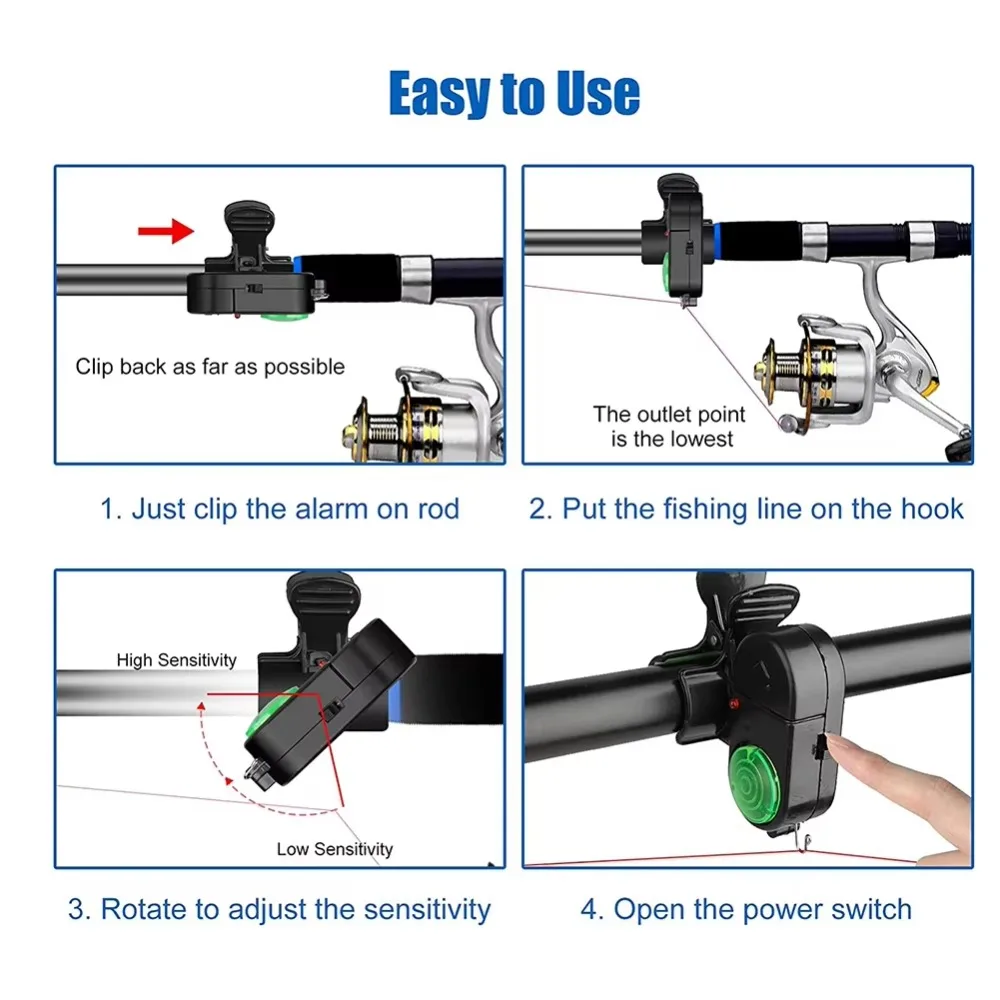 Easy to Use

Clip back as far as possible

1. Just clip the alarm on rod

The outlet point is the lowest

2. Put the fishing line on the hook

High Sensitivity

Low Sensitivity

3. Rotate to adjust the sensitivity

4. Open the power switch