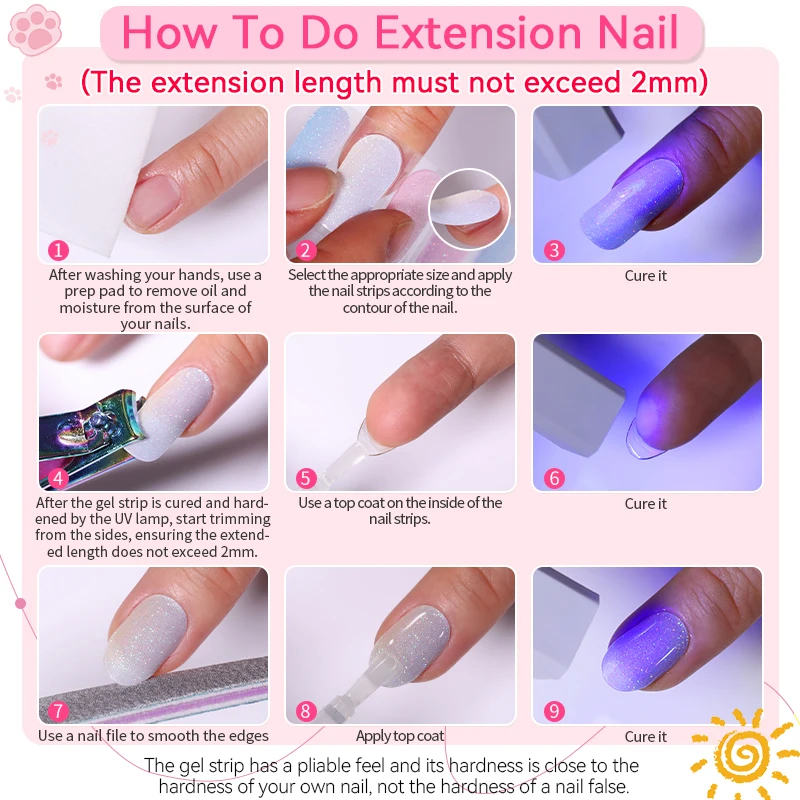 How To Do Extension Nail

(The extension length must not exceed 2mm)

1
After washing your hands, use a prep pad to remove oil and moisture from the surface of your nails.

2
Select the appropriate size and apply the nail strips according to the contour of the nail.

3
Cure it

4
After the gel strip is cured and hardened by the UV lamp, start trimming from the sides, ensuring the extended length does not exceed 2mm.

5
Use a top coat on the inside of the nail strips.

6
Cure it

7
Use a nail file to smooth the edges

8
Apply top coat

9
Cure it

The gel strip has a pliable feel and its hardness is close to the hardness of your own nail, not the hardness of a nail false.