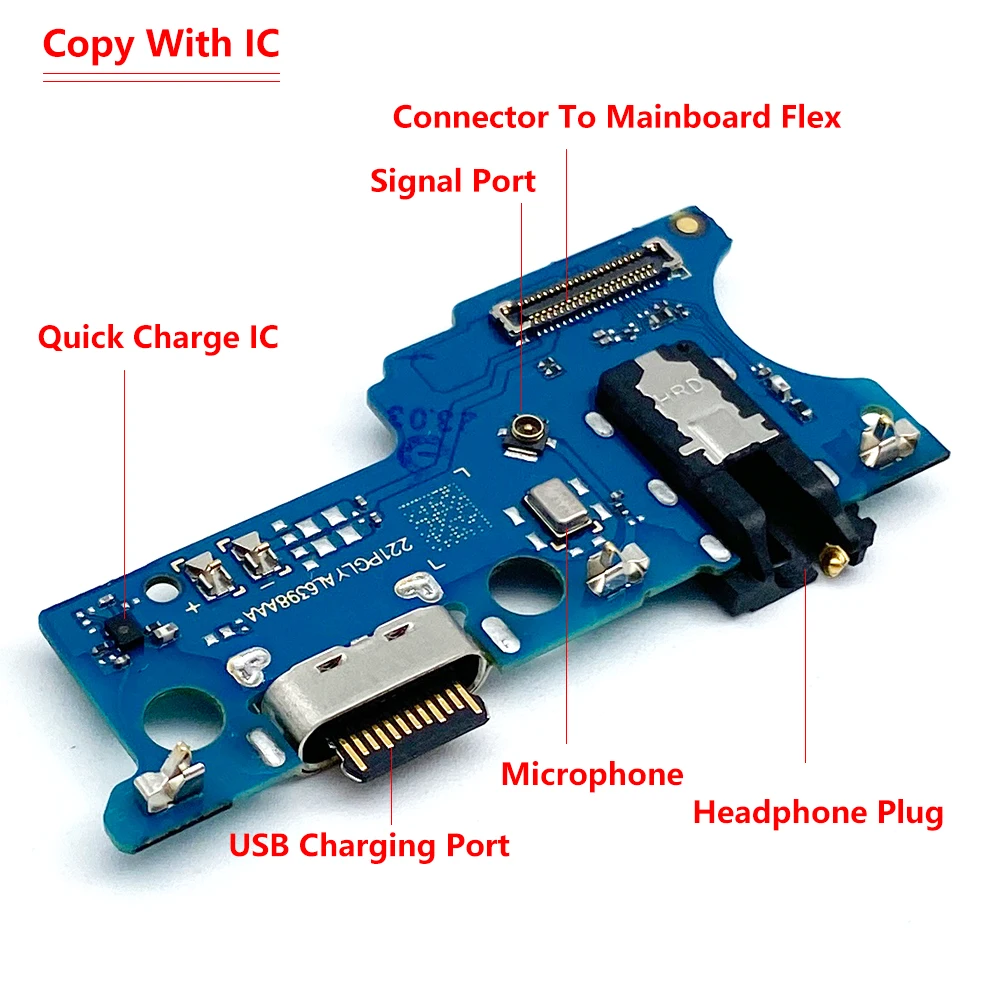 Copy With IC

Connector To Mainboard Flex

Signal Port

Quick Charge IC

HRD

221PGLY AL6398AAA

Microphone

Headphone Plug

USB Charging Port