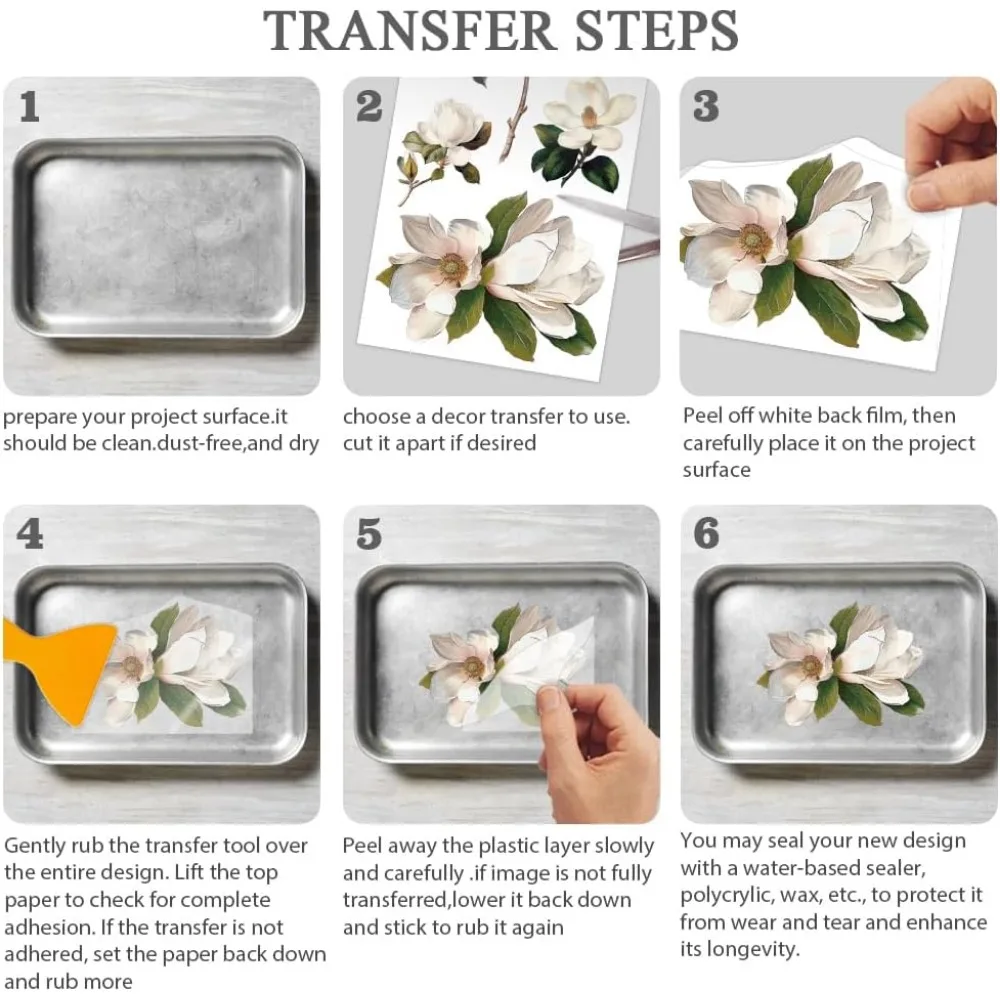 TRANSFER STEPS

1

prepare your project surface.it should be clean.dust-free,and dry

2

choose a decor transfer to use. cut it apart if desired

3

Peel off white back film, then carefully place it on the project surface

4

Gently rub the transfer tool over the entire design. Lift the top paper to check for complete adhesion. If the transfer is not adhered, set the paper back down and rub more

5

Peel away the plastic layer slowly and carefully .if image is not fully transferred,lower it back down and stick to rub it again

6

You may seal your new design with a water-based sealer, polycrylic, wax, etc., to protect it from wear and tear and enhance its longevity.