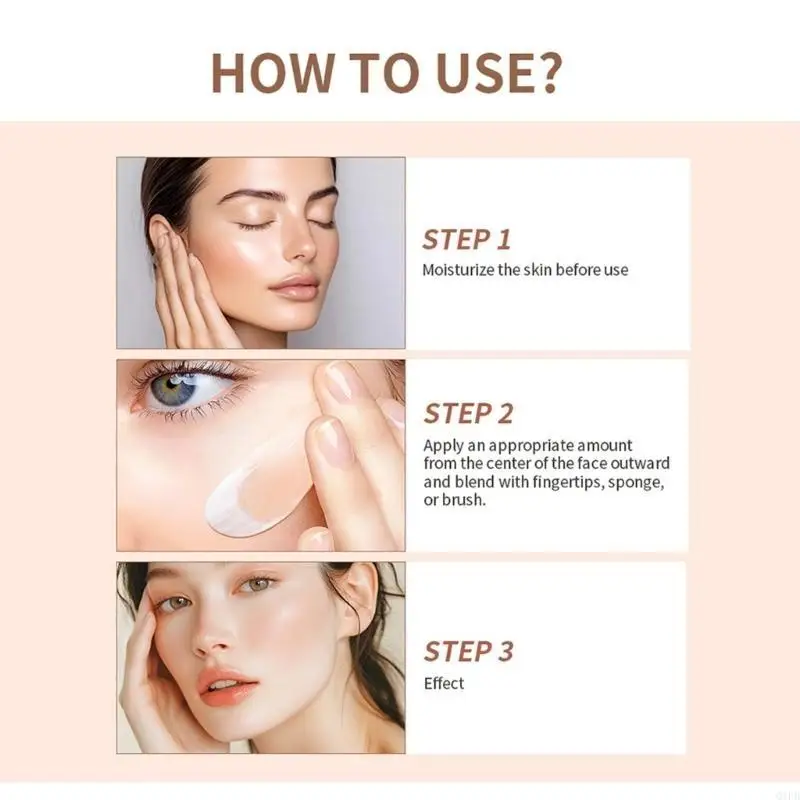 HOW TO USE?

STEP 1
Moisturize the skin before use

STEP 2
Apply an appropriate amount from the center of the face outward and blend with fingertips, sponge, or brush.

STEP 3
Effect