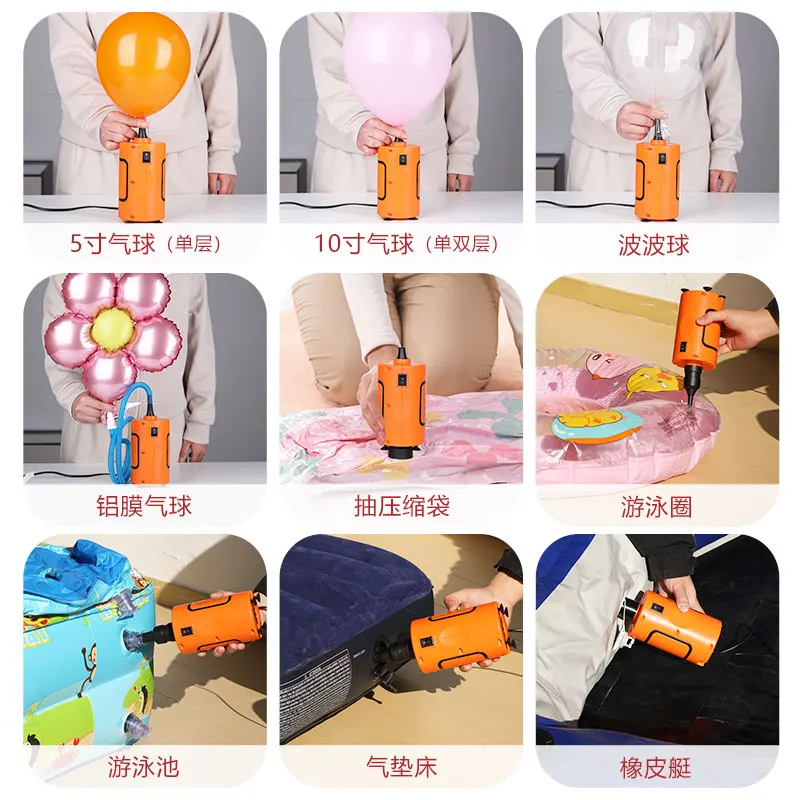 5寸气球（单层）

10寸气球（单双层）

波波球

铝膜气球

抽压缩袋

游泳圈

游泳池

气垫床

橡皮艇