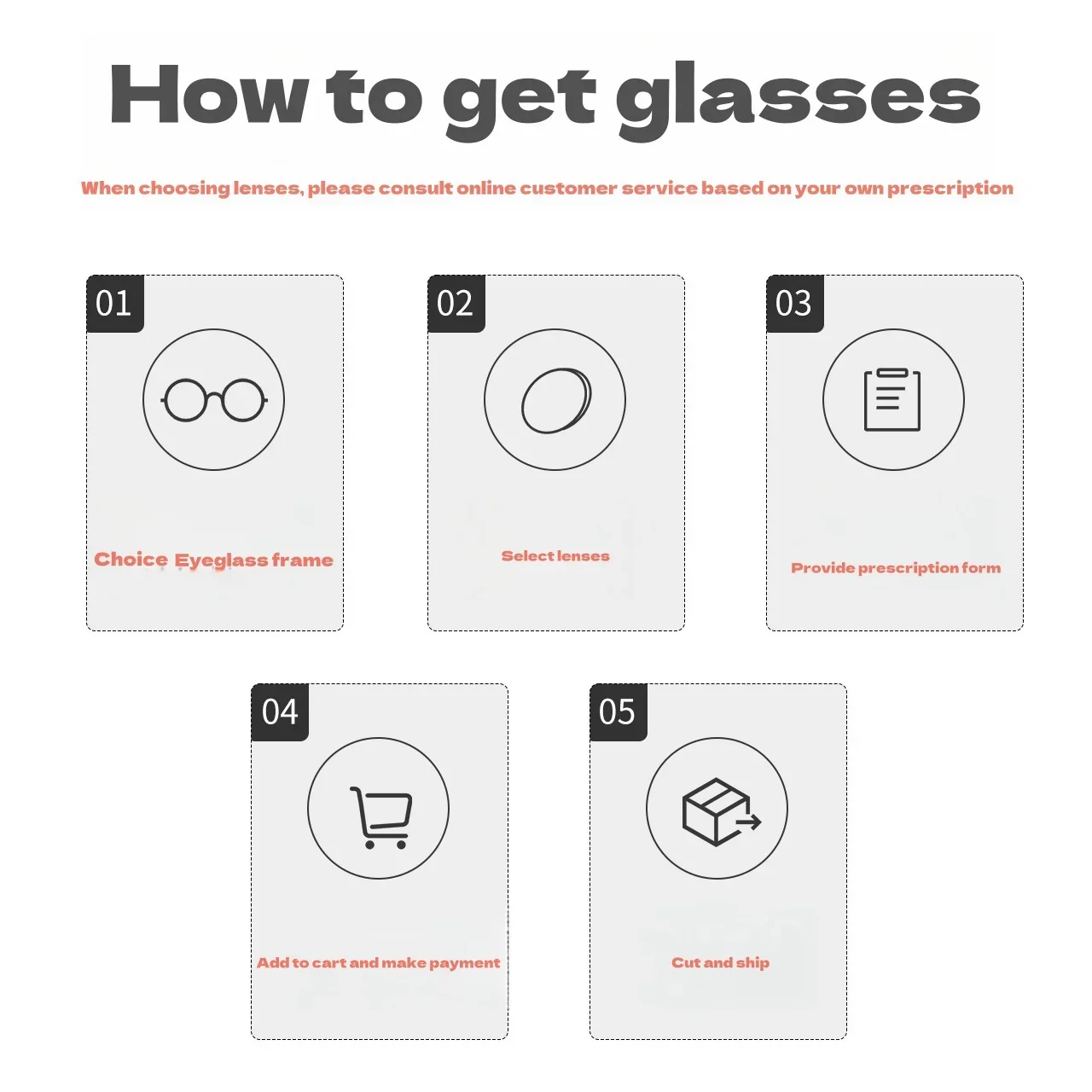 How to get glasses

When choosing lenses, please consult online customer service based on your own prescription

01

Choice Eyeglass frame

02

Select lenses

03

Provide prescription form

04

Add to cart and make payment

05

Cut and ship