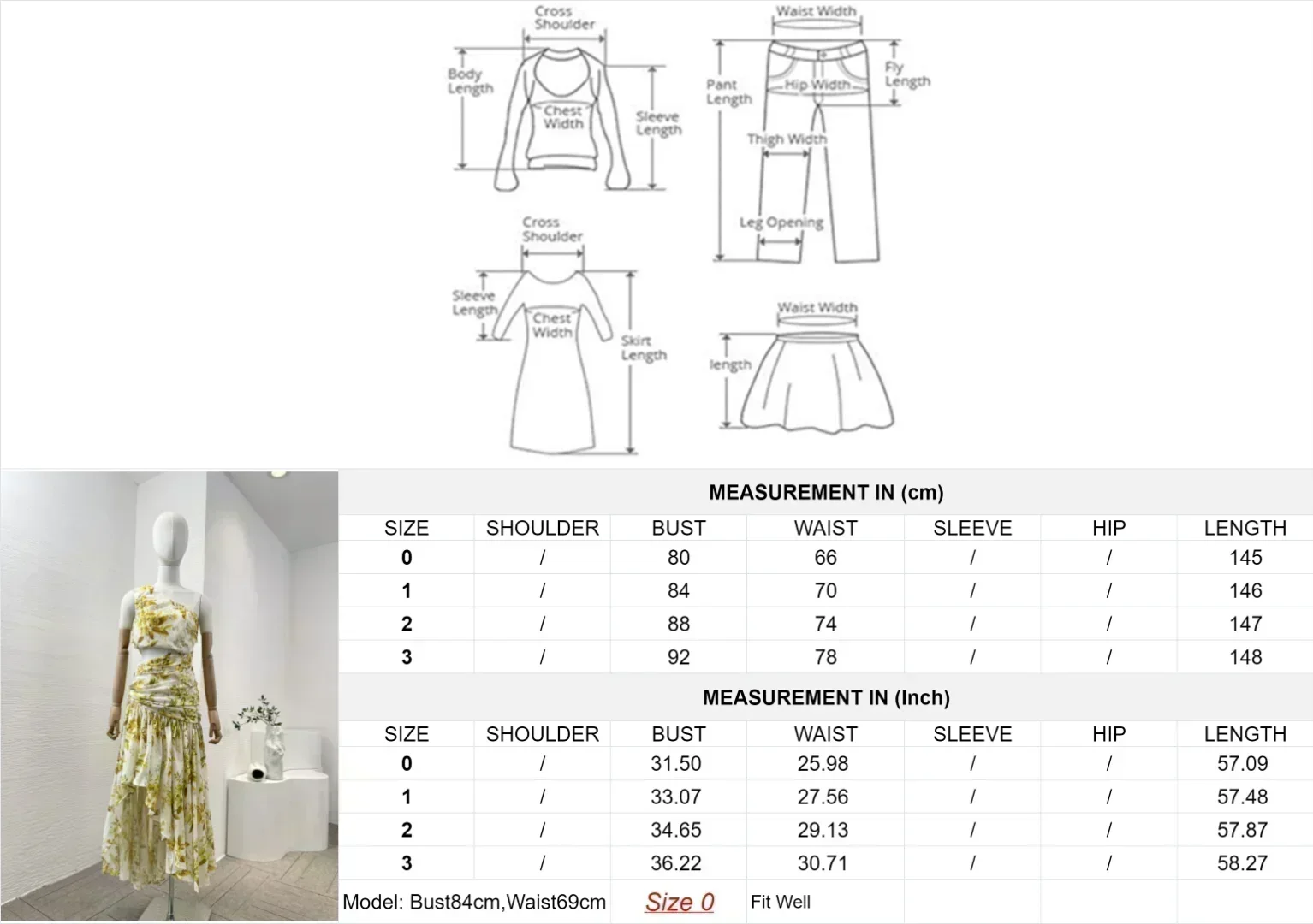 Cross Shoulder
Body Length
Chest Width
Sleeve Length
Waist Width
Pant Length
Hip Width
Fly Length
Thigh Width
Leg Opening
Cross Shoulder
Sleeve Length
Chest Width
Skirt Length
Waist Width
length

MEASUREMENT IN (cm)

| SIZE | SHOULDER | BUST | WAIST | SLEEVE | HIP | LENGTH |
|---|---|---|---|---|---|---|
| 0 | / | 80 | 66 | / | / | 145 |
| 1 | / | 84 | 70 | / | / | 146 |
| 2 | / | 88 | 74 | / | / | 147 |
| 3 | / | 92 | 78 | / | / | 148 |

MEASUREMENT IN (Inch)

| SIZE | SHOULDER | BUST | WAIST | SLEEVE | HIP | LENGTH |
|---|---|---|---|---|---|---|
| 0 | / | 31.50 | 25.98 | / | / | 57.09 |
| 1 | / | 33.07 | 27.56 | / | / | 57.48 |
| 2 | / | 34.65 | 29.13 | / | / | 57.87 |
| 3 | / | 36.22 | 30.71 | / | / | 58.27 |

Model: Bust84cm,Waist69cm Size 0 Fit Well