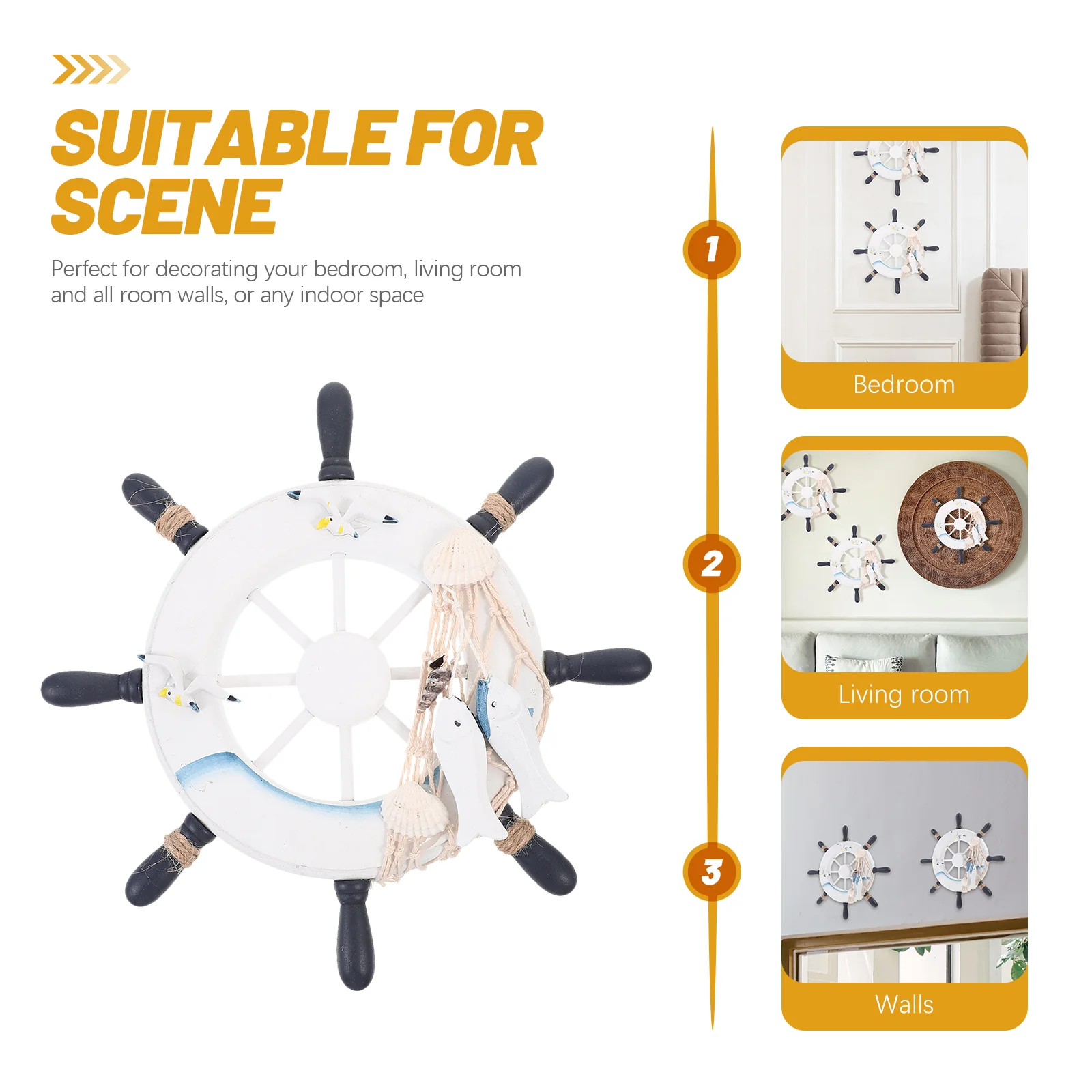 SUITABLE FOR SCENE

Perfect for decorating your bedroom, living room and all room walls, or any indoor space

1

Bedroom

2

Living room

3

Walls