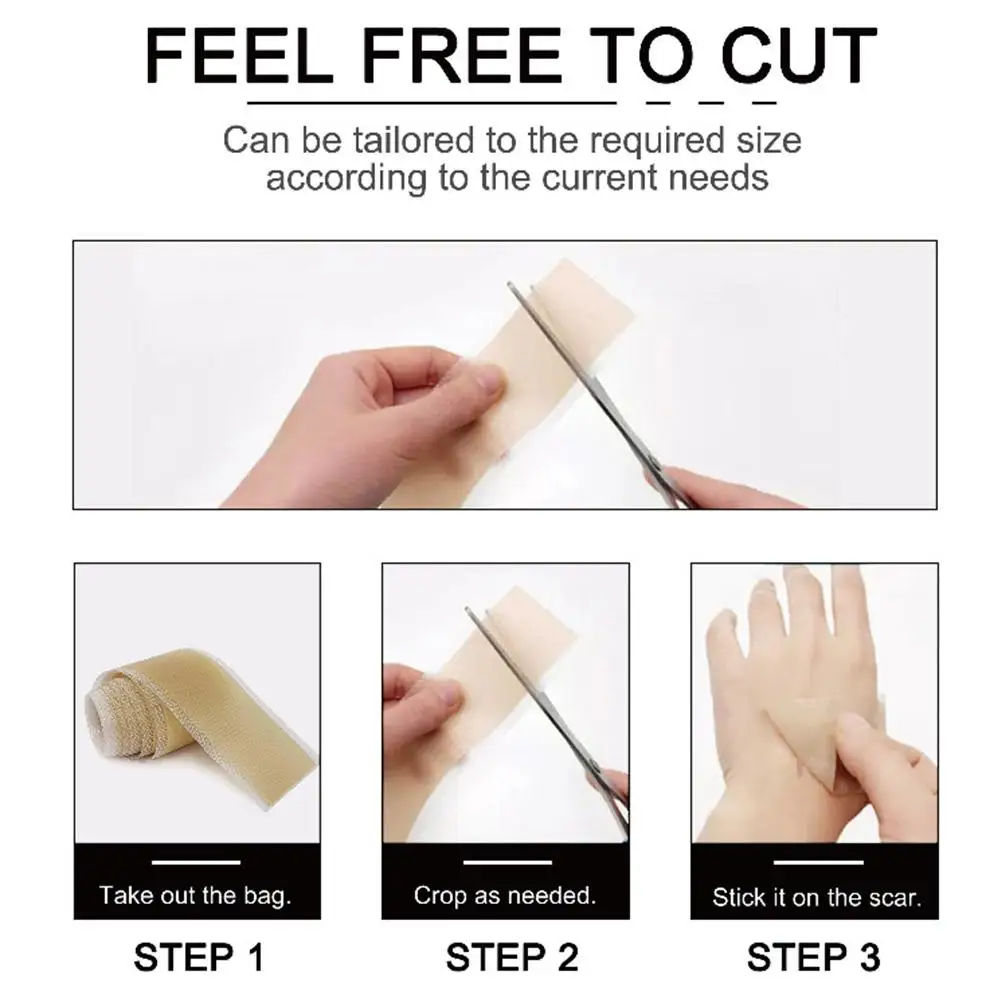 FEEL FREE TO CUT

Can be tailored to the required size according to the current needs

Take out the bag.

STEP 1

Crop as needed.

STEP 2

Stick it on the scar.

STEP 3