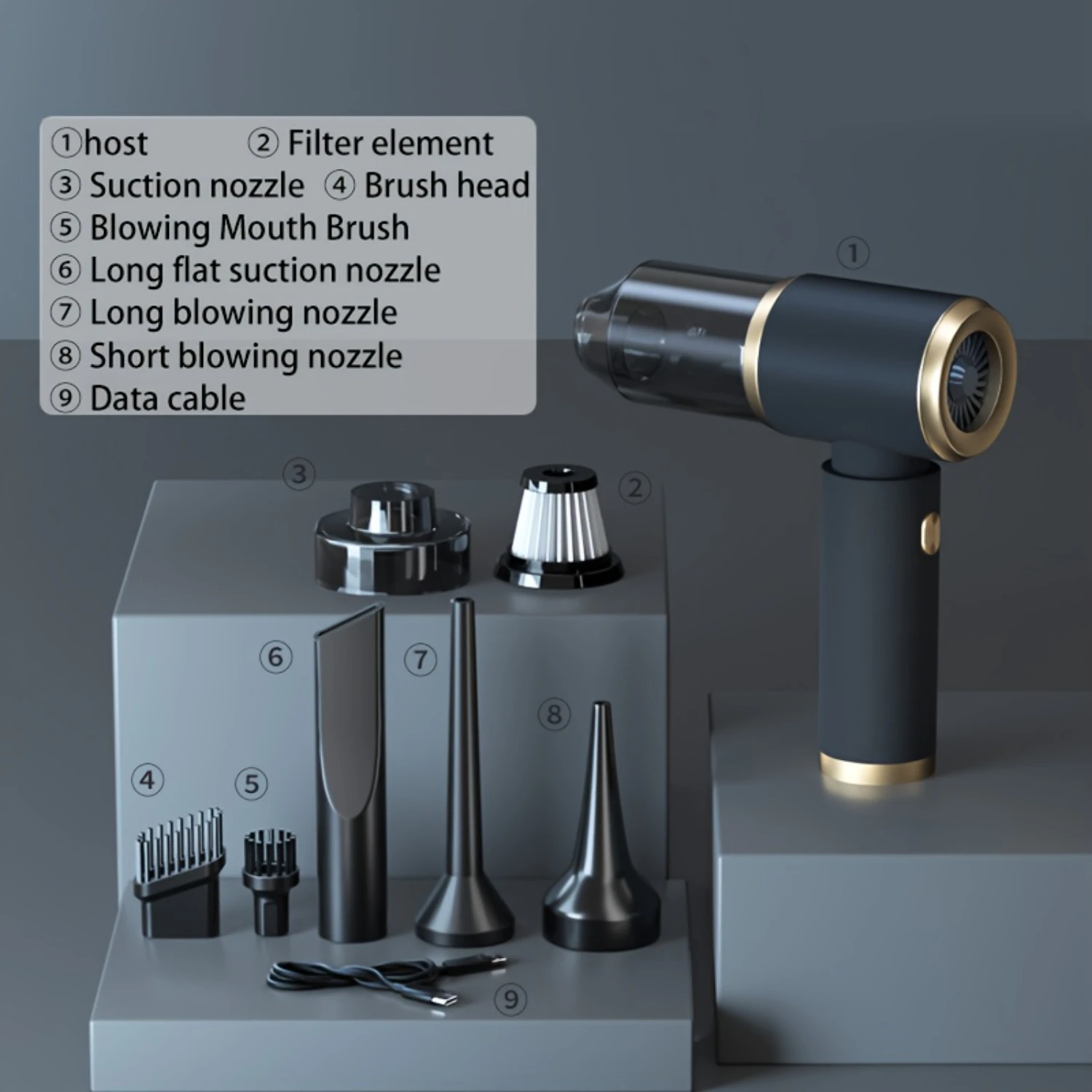 ①host ② Filter element
③ Suction nozzle ④ Brush head
⑤ Blowing Mouth Brush
⑥ Long flat suction nozzle
⑦ Long blowing nozzle
⑧ Short blowing nozzle
⑨ Data cable

①

③

②

⑥

⑦

⑧

④

⑤

⑨