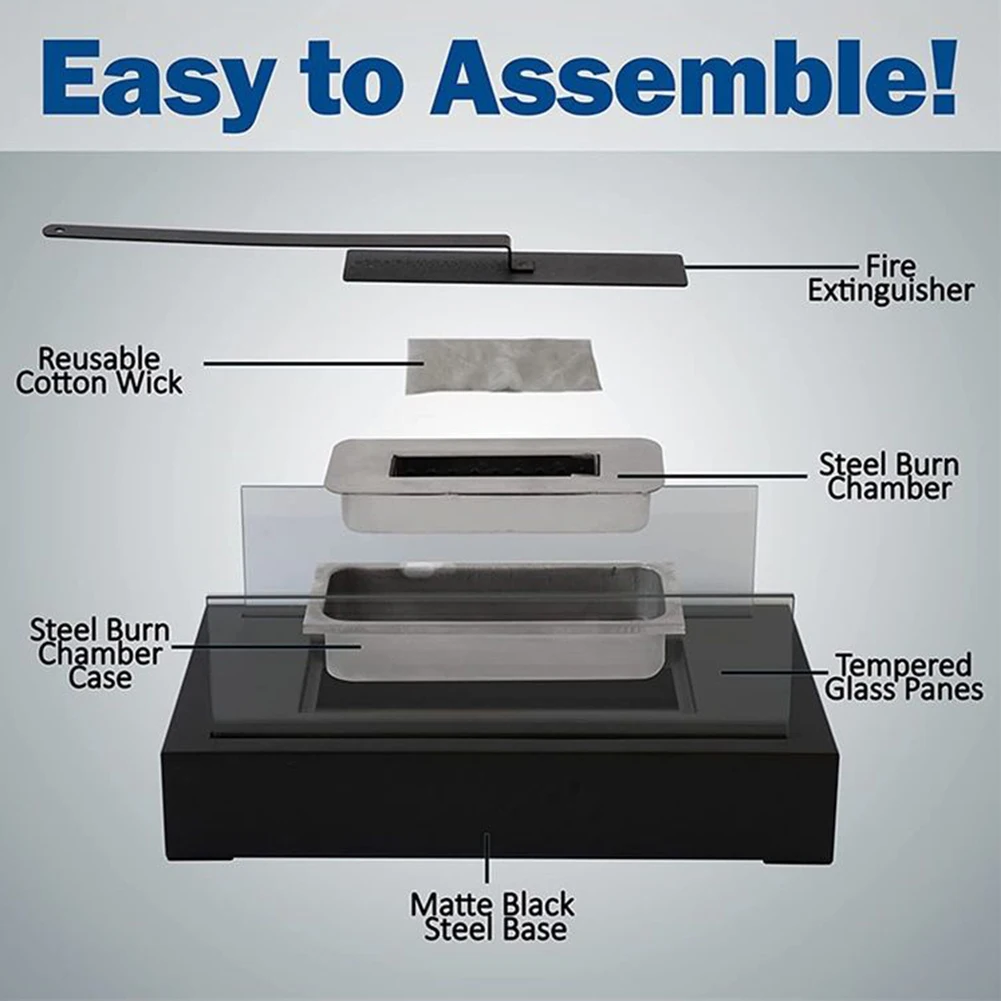 Easy to Assemble!

Fire Extinguisher

Reusable Cotton Wick

Steel Burn Chamber

Steel Burn Chamber Case

Tempered Glass Panes

Matte Black Steel Base