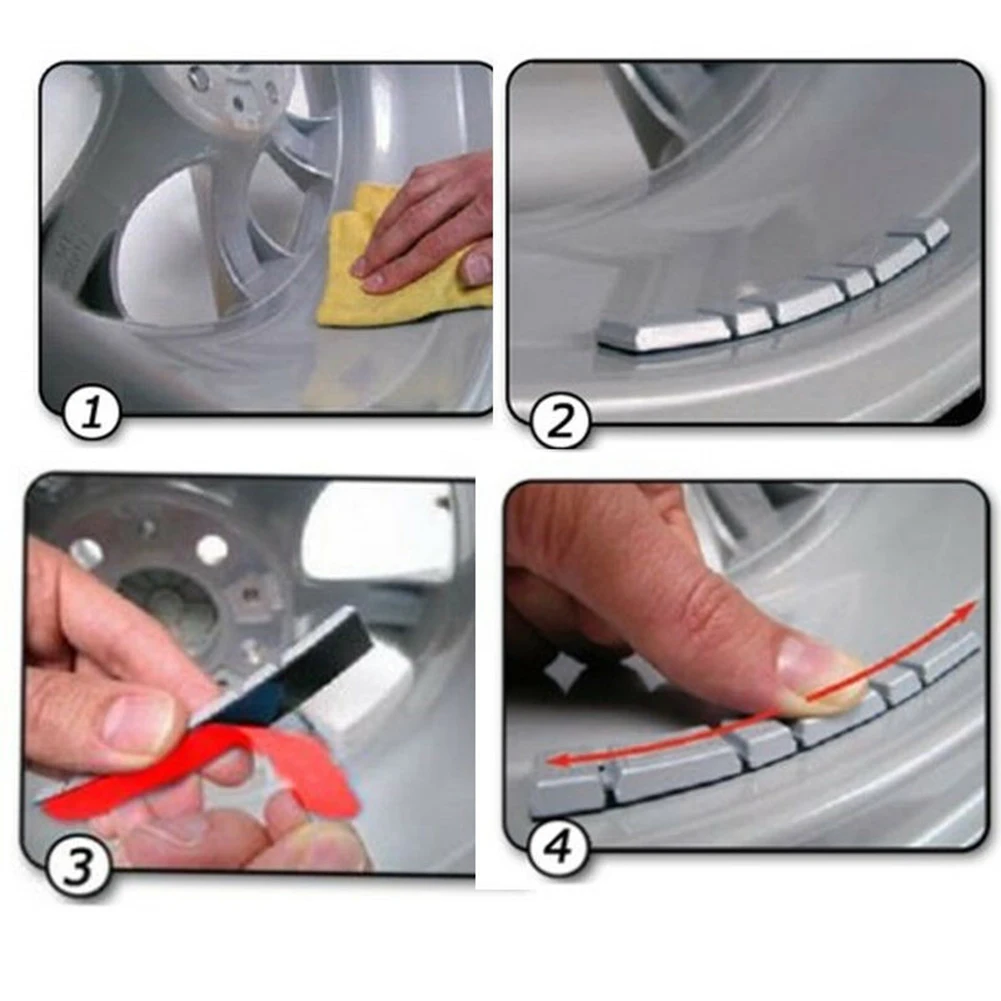 1
2
3
4