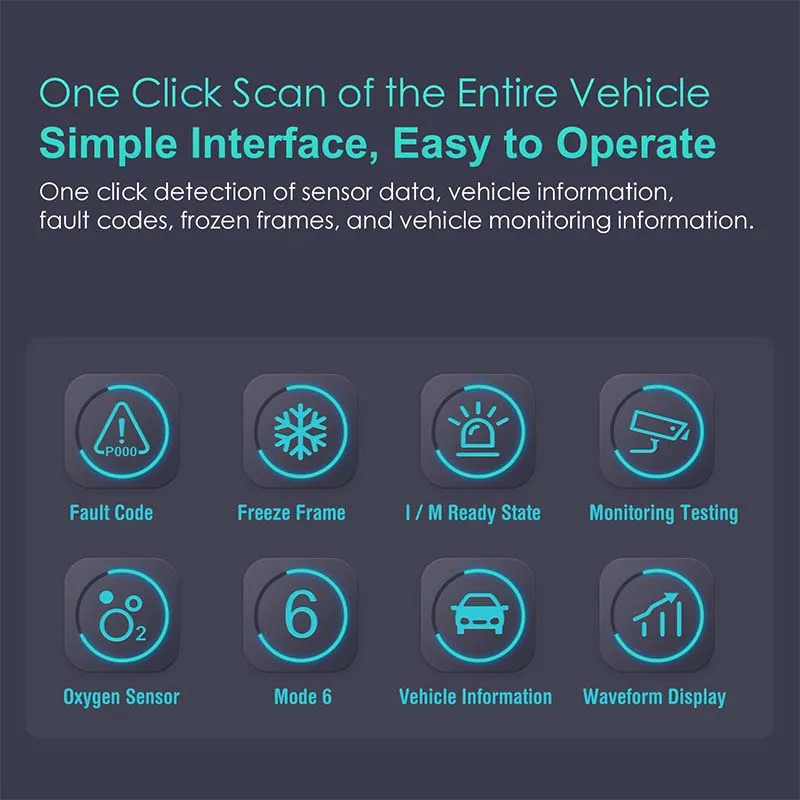 One Click Scan of the Entire Vehicle
Simple Interface, Easy to Operate
One click detection of sensor data, vehicle information, fault codes, frozen frames, and vehicle monitoring information.

P000
Fault Code
Freeze Frame
I / M Ready State
Monitoring Testing

$O_2$
Oxygen Sensor
6
Mode 6
Vehicle Information
Waveform Display