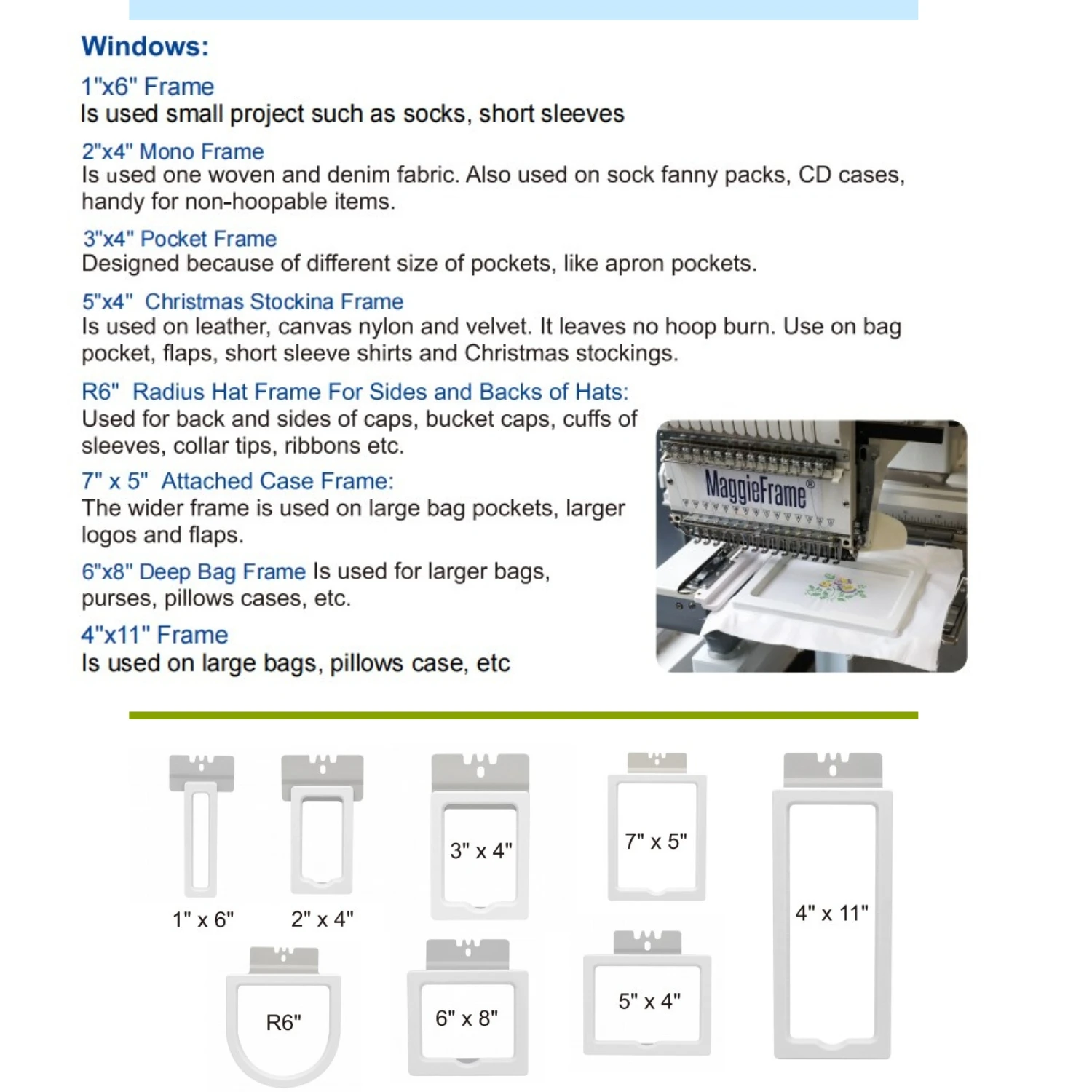 Windows:

1"x6" Frame
Is used small project such as socks, short sleeves

2"x4" Mono Frame
Is used one woven and denim fabric. Also used on sock fanny packs, CD cases, handy for non-hoopable items.

3"x4" Pocket Frame
Designed because of different size of pockets, like apron pockets.

5"x4" Christmas Stockina Frame
Is used on leather, canvas nylon and velvet. It leaves no hoop burn. Use on bag pocket, flaps, short sleeve shirts and Christmas stockings.

R6" Radius Hat Frame For Sides and Backs of Hats:
Used for back and sides of caps, bucket caps, cuffs of sleeves, collar tips, ribbons etc.

7" x 5" Attached Case Frame:
The wider frame is used on large bag pockets, larger logos and flaps.

6"x8" Deep Bag Frame Is used for larger bags, purses, pillows cases, etc.

4"x11" Frame
Is used on large bags, pillows case, etc

MaggieFrame®

1" x 6"
2" x 4"
3" x 4"
7" x 5"
4" x 11"
R6"
6" x 8"
5" x 4"