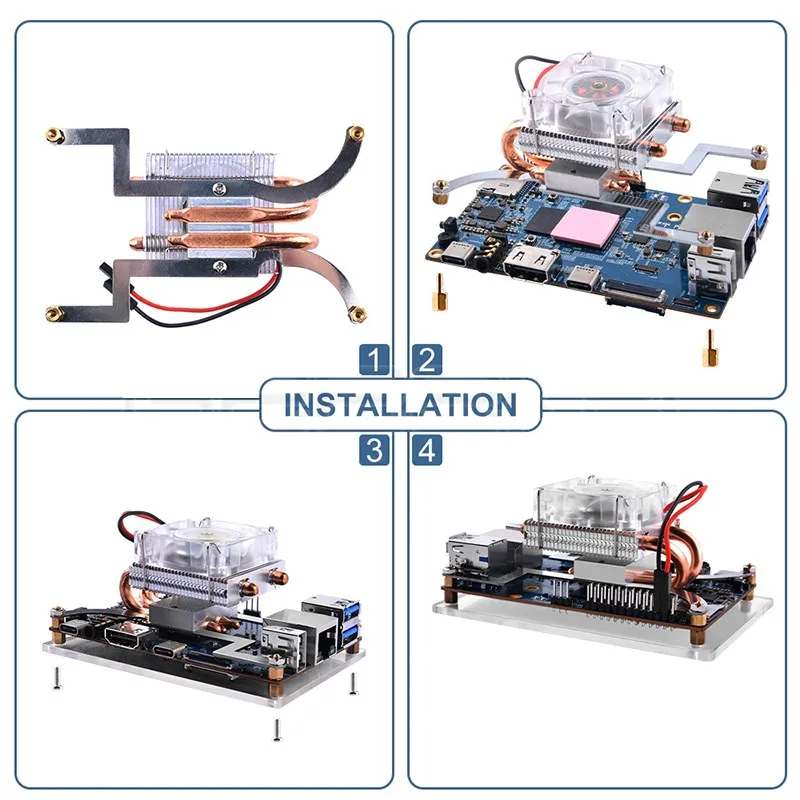 1 2
INSTALLATION
3 4