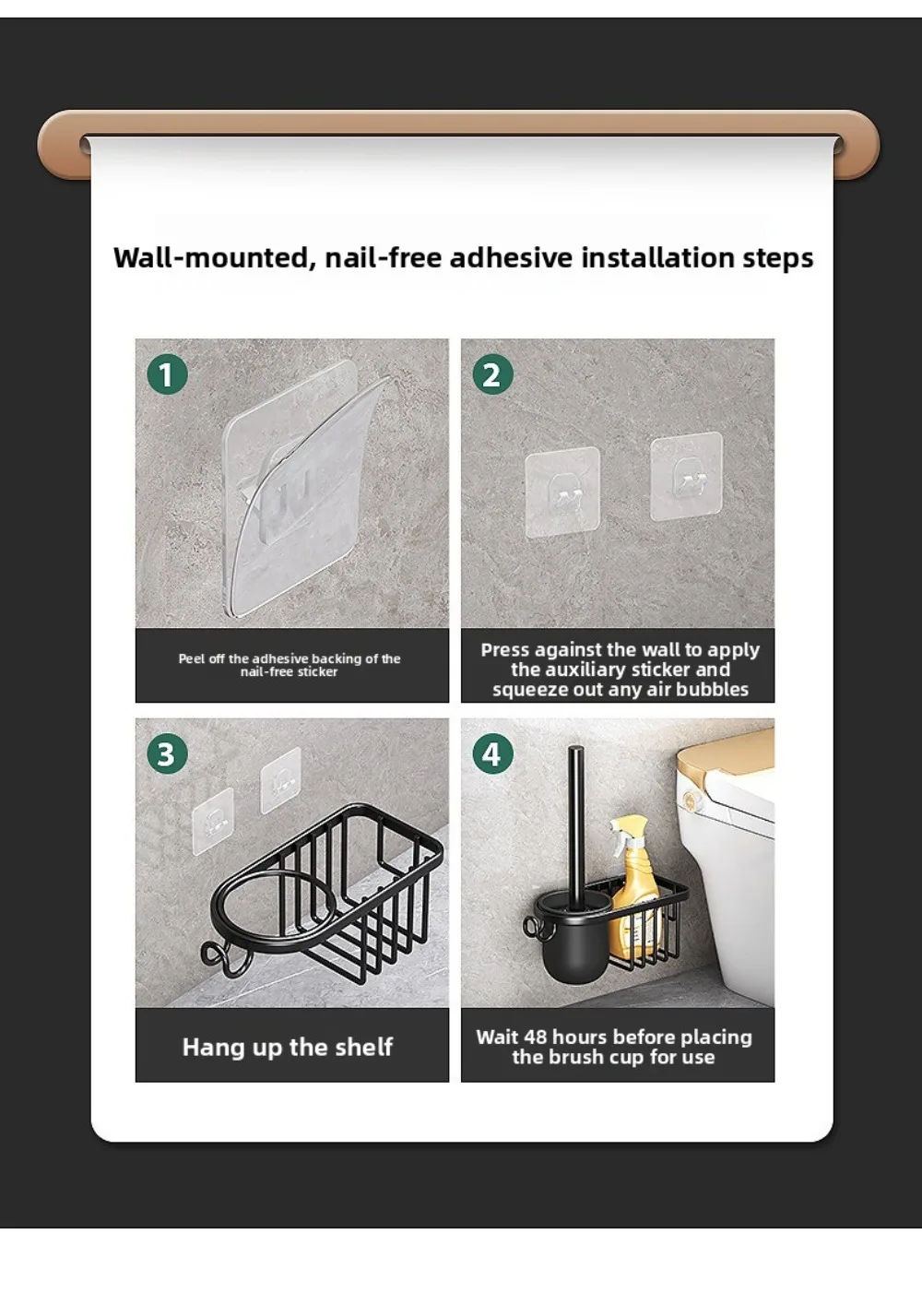 Wall-mounted, nail-free adhesive installation steps

1

Peel off the adhesive backing of the nail-free sticker

2

Press against the wall to apply the auxiliary sticker and squeeze out any air bubbles

3

Hang up the shelf

4

Wait 48 hours before placing the brush cup for use