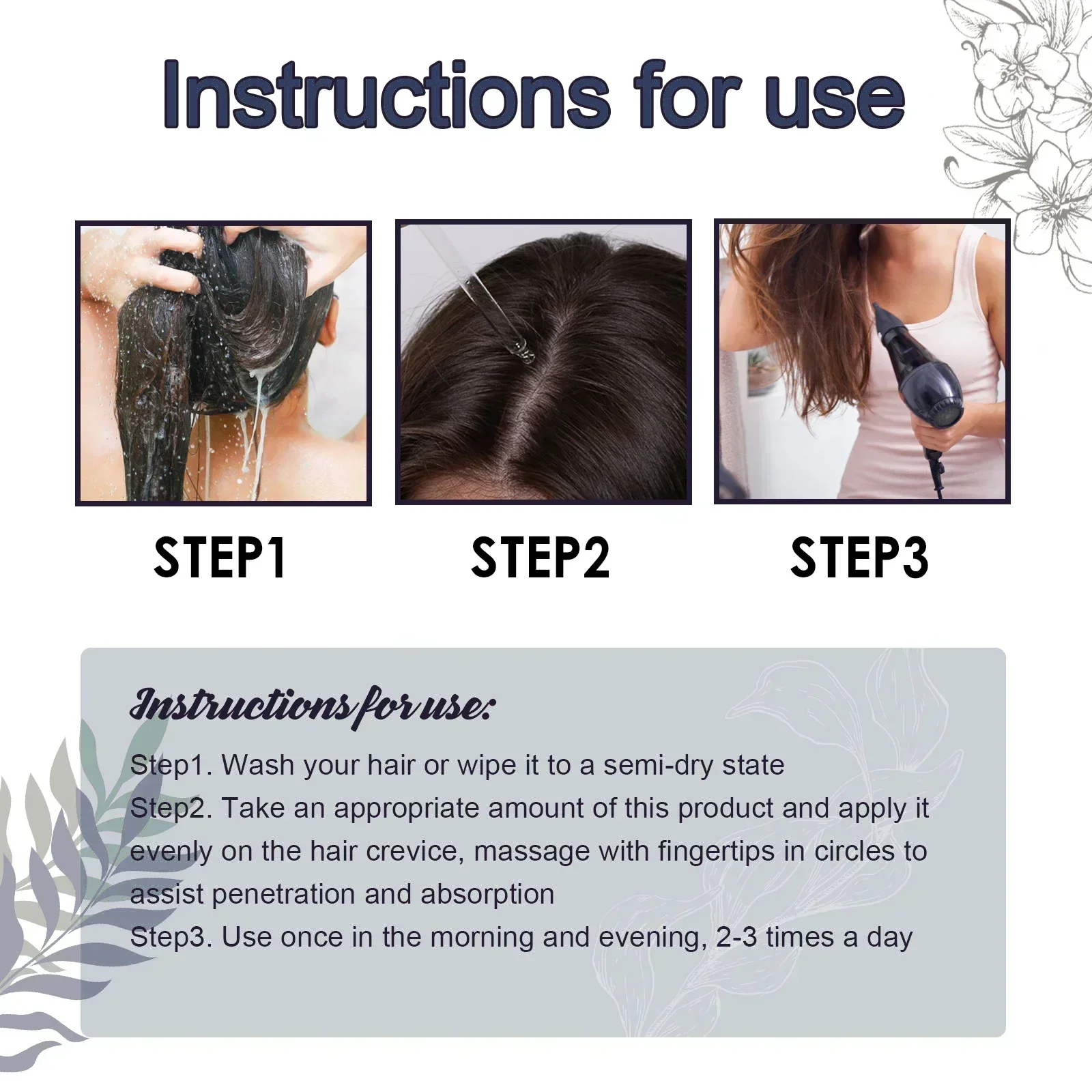 Instructions for use

STEP1

STEP2

STEP3

Instructions for use:

Step1. Wash your hair or wipe it to a semi-dry state
Step2. Take an appropriate amount of this product and apply it evenly on the hair crevice, massage with fingertips in circles to assist penetration and absorption
Step3. Use once in the morning and evening, 2-3 times a day