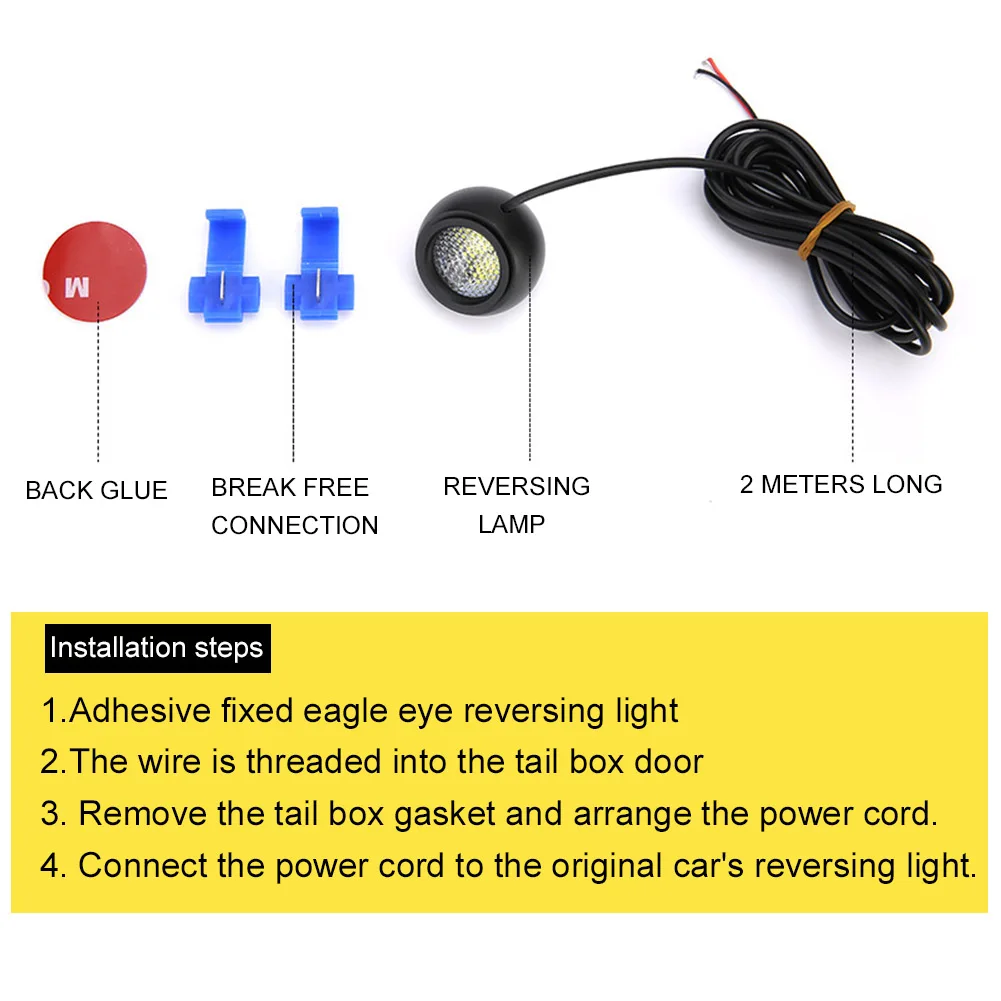 M

BACK GLUE

BREAK FREE CONNECTION

REVERSING LAMP

2 METERS LONG

Installation steps

1.Adhesive fixed eagle eye reversing light

2.The wire is threaded into the tail box door

3. Remove the tail box gasket and arrange the power cord.

4. Connect the power cord to the original car's reversing light.