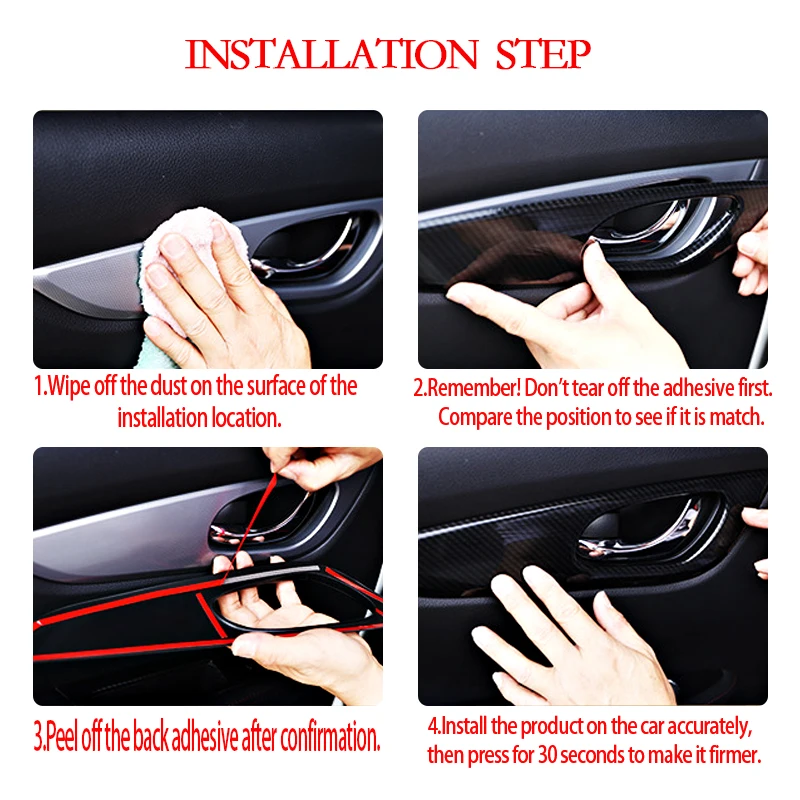 INSTALLATION STEP

1.Wipe off the dust on the surface of the installation location.

2.Remember! Don't tear off the adhesive first. Compare the position to see if it is match.

3.Peel off the back adhesive after confirmation.

4.Install the product on the car accurately, then press for 30 seconds to make it firmer.