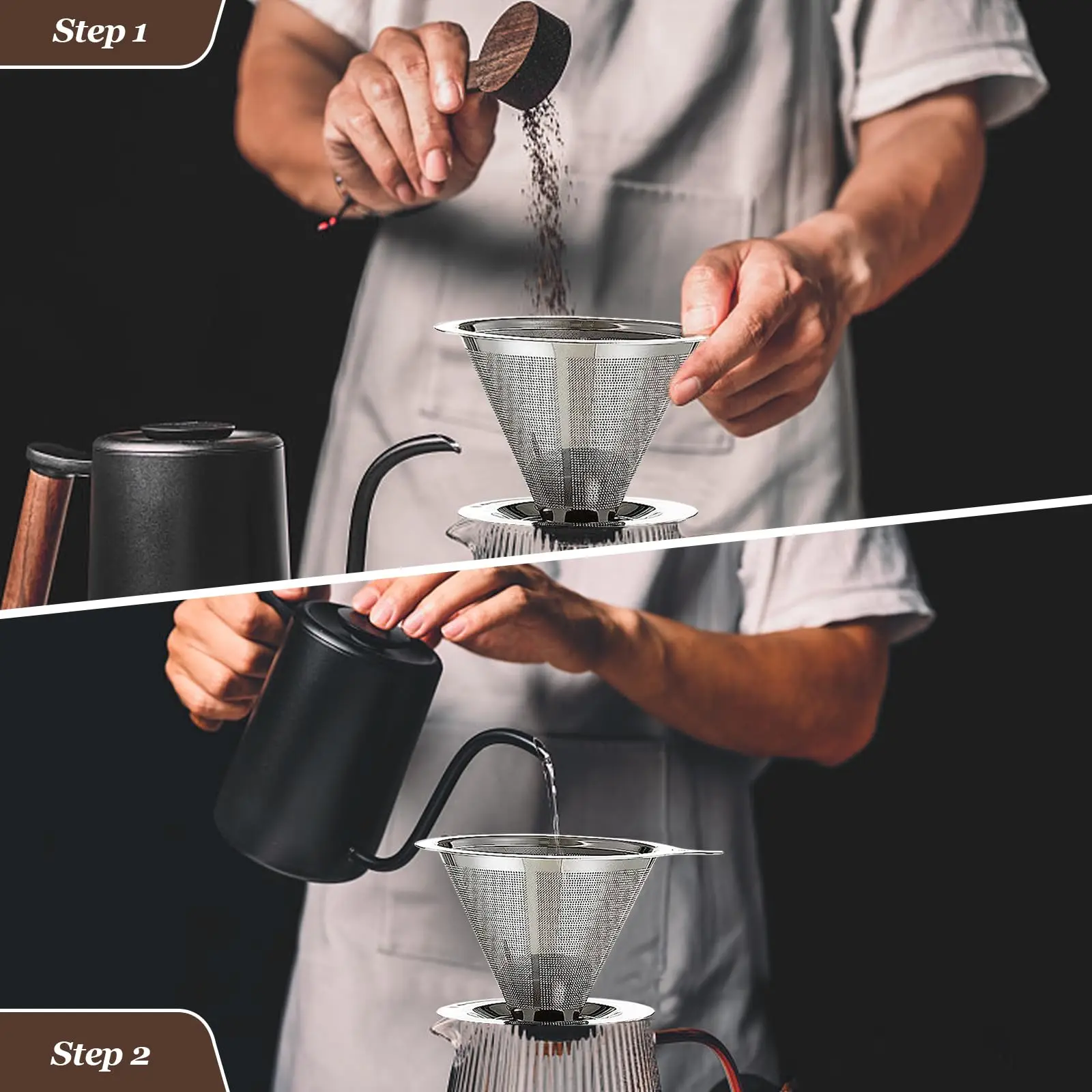 Step 1

Step 2