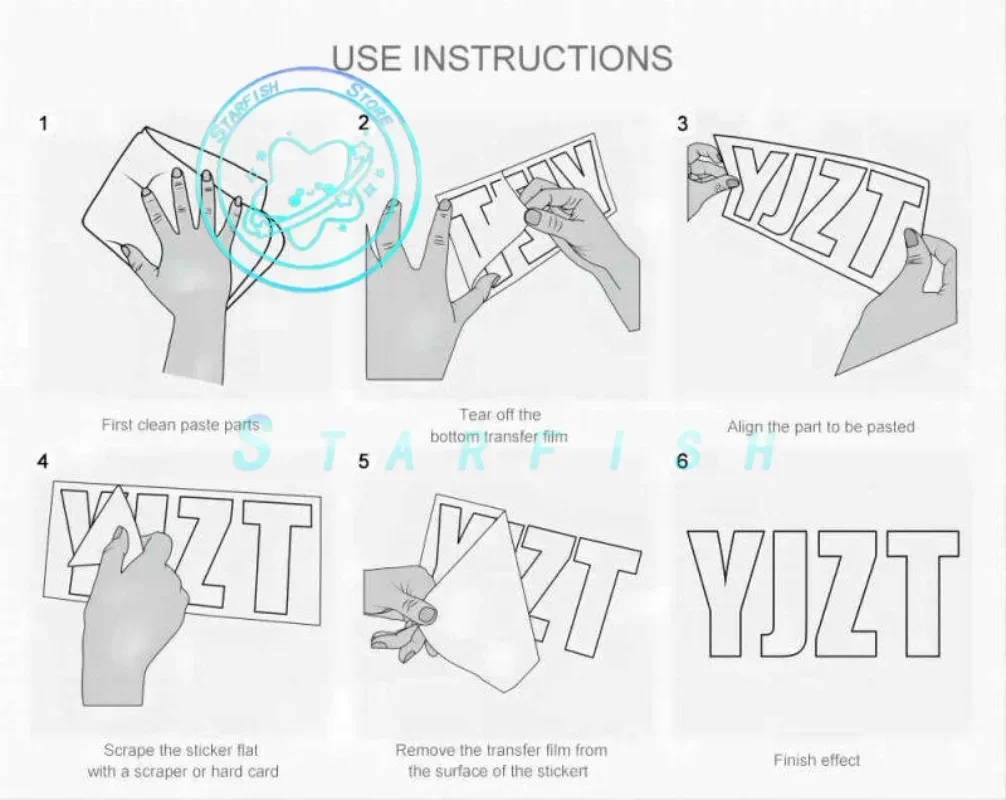 USE INSTRUCTIONS

STARFISH STORE

1

First clean paste parts

2

Tear off the bottom transfer film

3

YJZT

Align the part to be pasted

STARFISH

4

YJZT

Scrape the sticker flat with a scraper or hard card

5

Remove the transfer film from the surface of the stickert

6

YJZT

Finish effect