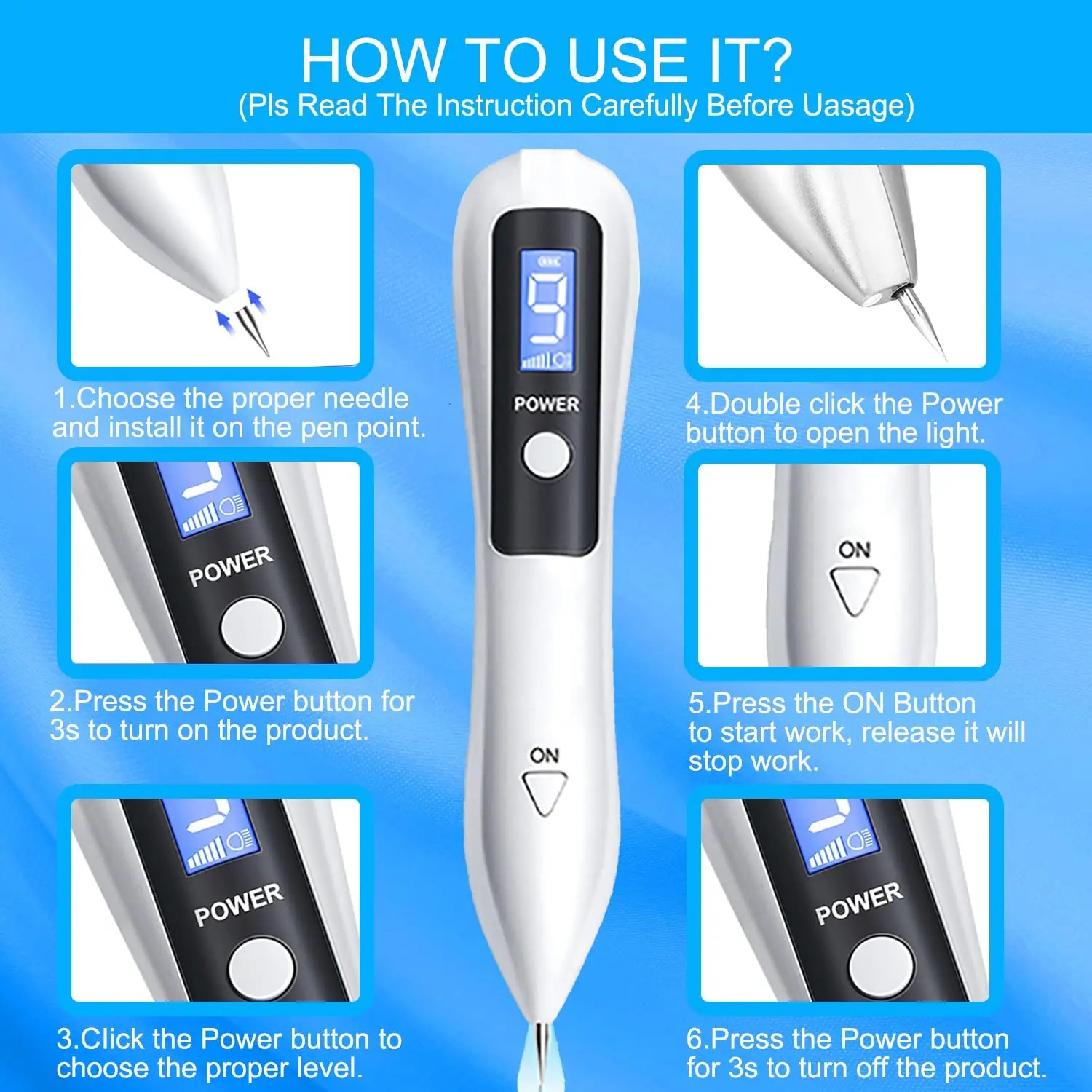 HOW TO USE IT?
(Pls Read The Instruction Carefully Before Uasage)

1.Choose the proper needle and install it on the pen point.

POWER

2.Press the Power button for 3s to turn on the product.

POWER

3.Click the Power button to choose the proper level.

9

POWER

ON

4.Double click the Power button to open the light.

ON

5.Press the ON Button to start work, release it will stop work.

POWER

6.Press the Power button for 3s to turn off the product.