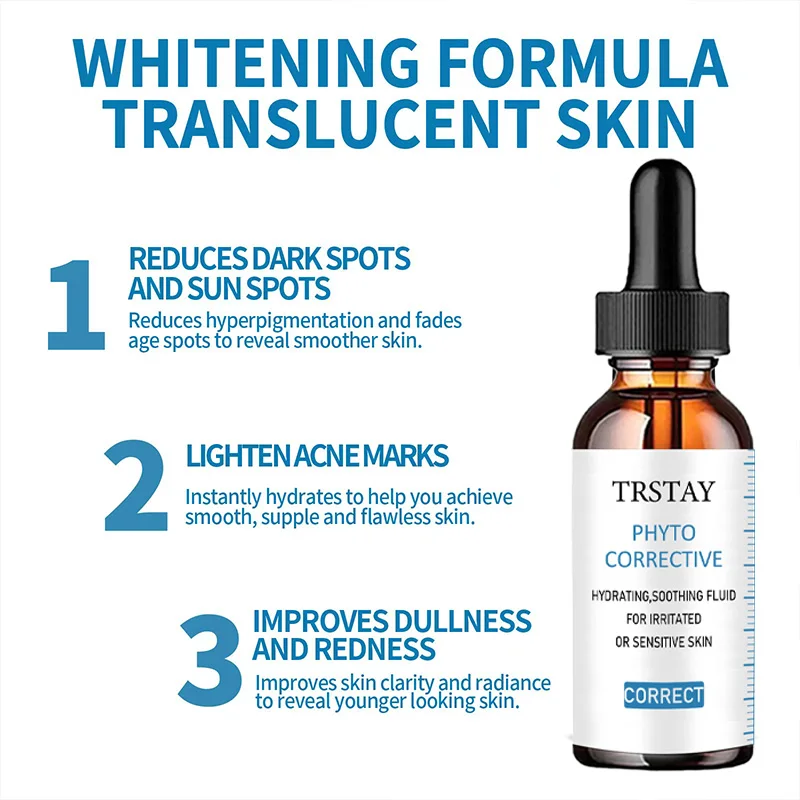 WHITENING FORMULA
TRANSLUCENT SKIN

1
REDUCES DARK SPOTS AND SUN SPOTS
Reduces hyperpigmentation and fades age spots to reveal smoother skin.

2
LIGHTEN ACNE MARKS
Instantly hydrates to help you achieve smooth, supple and flawless skin.

3
IMPROVES DULLNESS AND REDNESS
Improves skin clarity and radiance to reveal younger looking skin.

TRSTAY
PHYTO CORRECTIVE
HYDRATING,SOOTHING FLUID
FOR IRRITATED
OR SENSITIVE SKIN
CORRECT