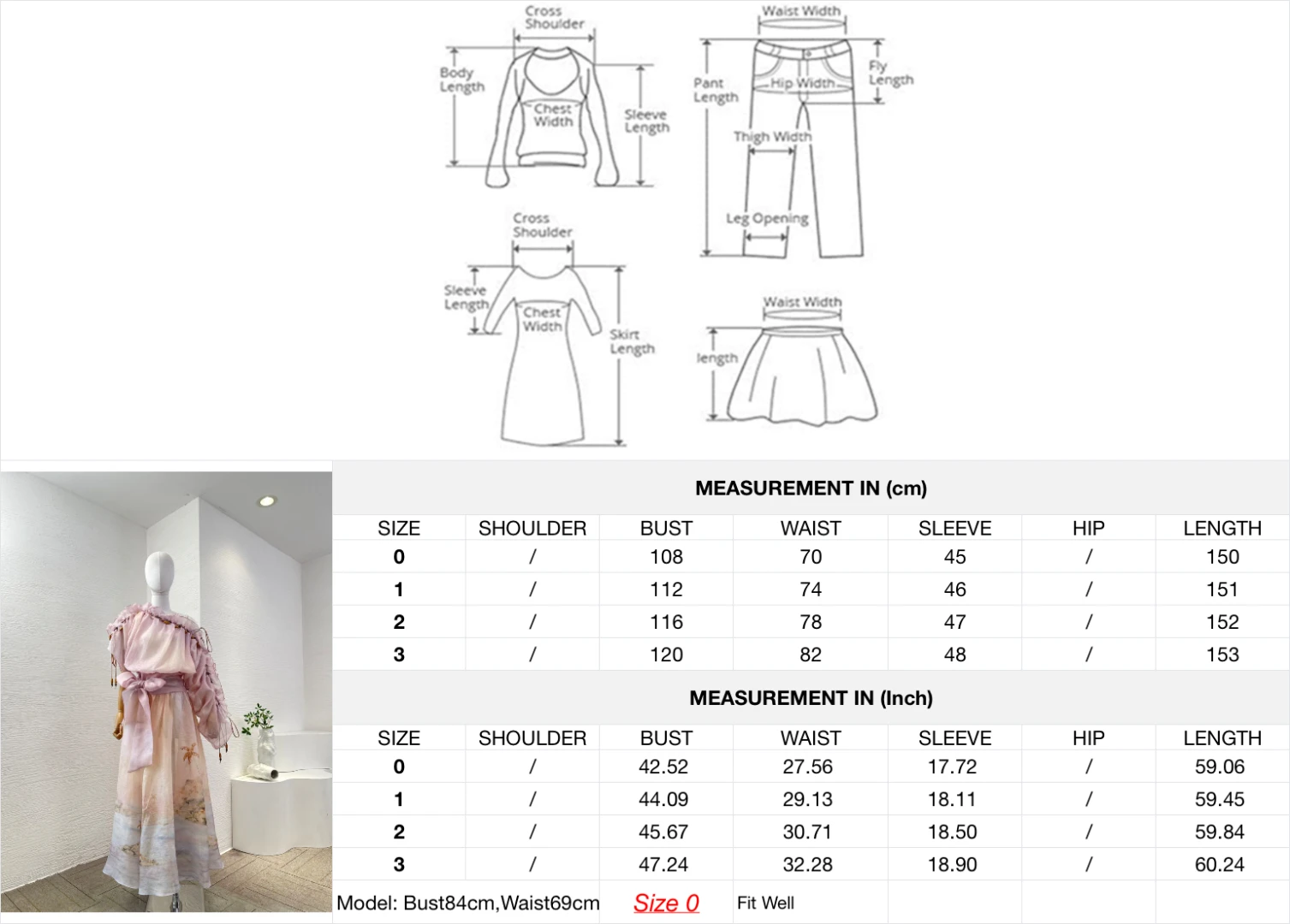 Cross Shoulder
Body Length
Chest Width
Sleeve Length

Waist Width
Pant Length
Hip Width
Fly Length
Thigh Width
Leg Opening

Cross Shoulder
Sleeve Length
Chest Width
Skirt Length

Waist Width
length

MEASUREMENT IN (cm)

| SIZE | SHOULDER | BUST | WAIST | SLEEVE | HIP | LENGTH |
|---|---|---|---|---|---|---|
| 0 | / | 108 | 70 | 45 | / | 150 |
| 1 | / | 112 | 74 | 46 | / | 151 |
| 2 | / | 116 | 78 | 47 | / | 152 |
| 3 | / | 120 | 82 | 48 | / | 153 |

MEASUREMENT IN (Inch)

| SIZE | SHOULDER | BUST | WAIST | SLEEVE | HIP | LENGTH |
|---|---|---|---|---|---|---|
| 0 | / | 42.52 | 27.56 | 17.72 | / | 59.06 |
| 1 | / | 44.09 | 29.13 | 18.11 | / | 59.45 |
| 2 | / | 45.67 | 30.71 | 18.50 | / | 59.84 |
| 3 | / | 47.24 | 32.28 | 18.90 | / | 60.24 |

Model: Bust84cm,Waist69cm Size 0 Fit Well