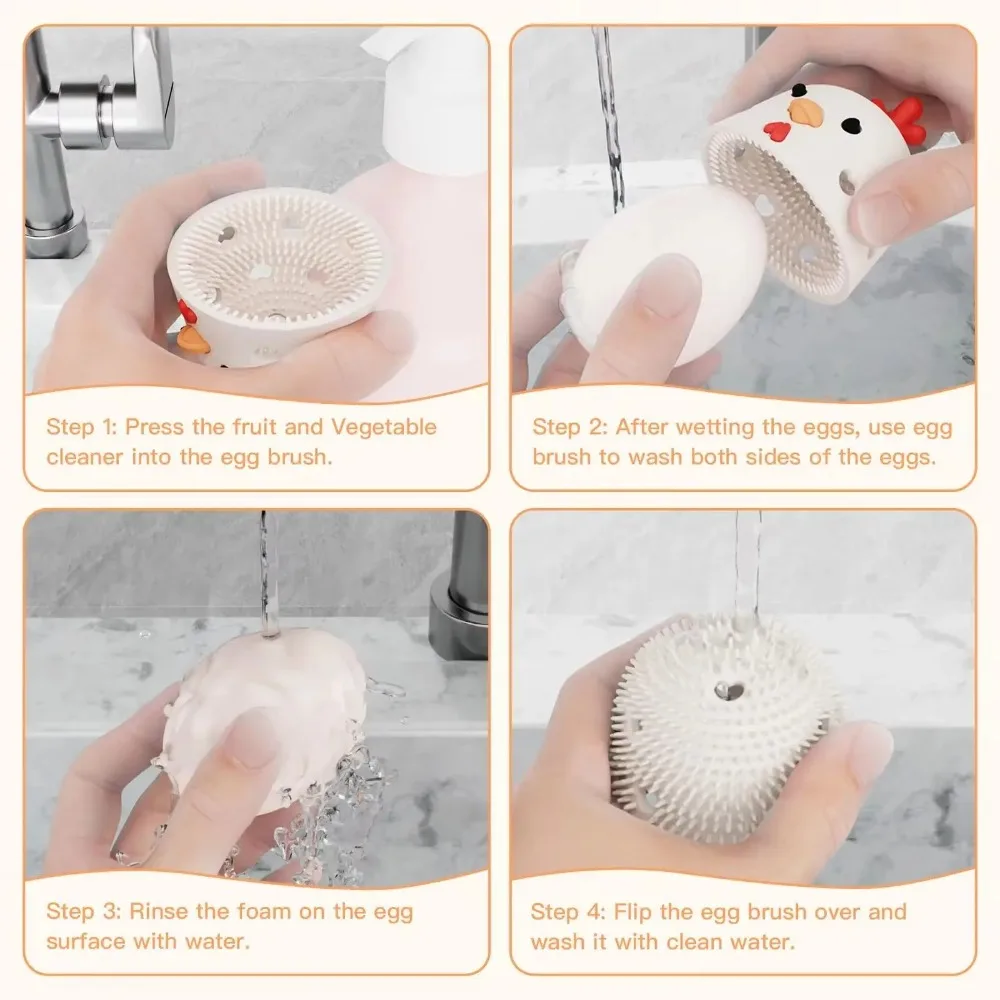 Step 1: Press the fruit and Vegetable cleaner into the egg brush.

Step 2: After wetting the eggs, use egg brush to wash both sides of the eggs.

Step 3: Rinse the foam on the egg surface with water.

Step 4: Flip the egg brush over and wash it with clean water.