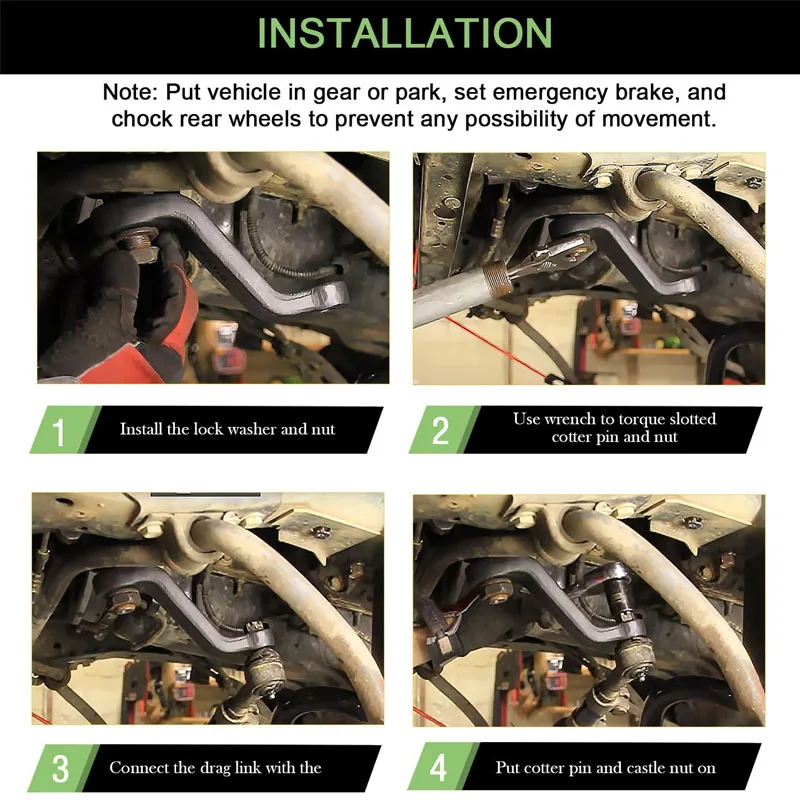 INSTALLATION

Note: Put vehicle in gear or park, set emergency brake, and chock rear wheels to prevent any possibility of movement.

1 Install the lock washer and nut

2 Use wrench to torque slotted cotter pin and nut

3 Connect the drag link with the

4 Put cotter pin and castle nut on