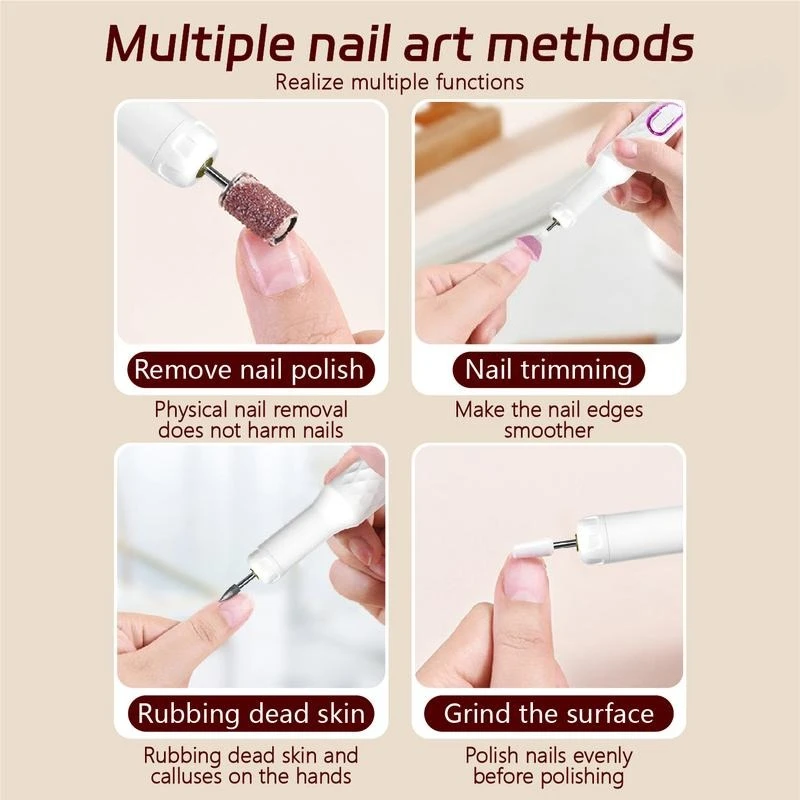 Multiple nail art methods
Realize multiple functions

Remove nail polish
Physical nail removal does not harm nails

Nail trimming
Make the nail edges smoother

Rubbing dead skin
Rubbing dead skin and calluses on the hands

Grind the surface
Polish nails evenly before polishing