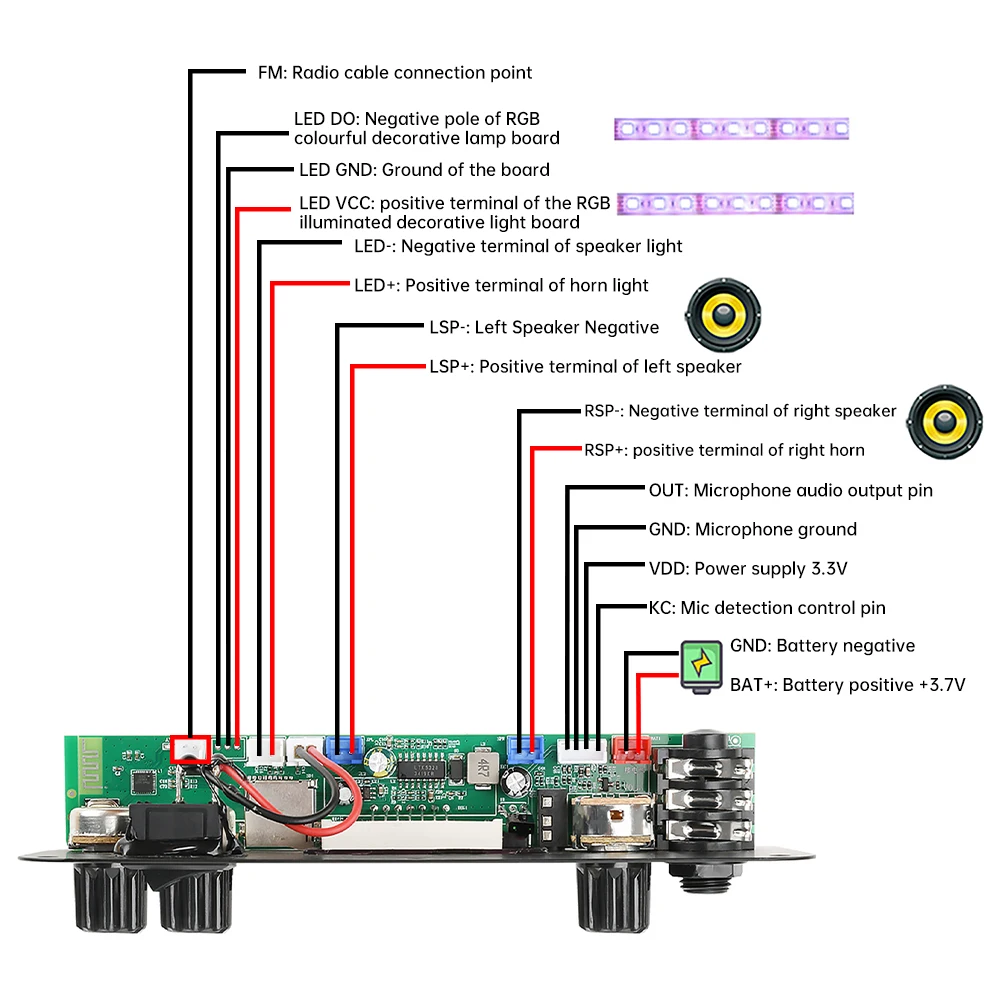 FM: Radio cable connection point

LED DO: Negative pole of RGB colourful decorative lamp board

LED GND: Ground of the board

LED VCC: positive terminal of the RGB illuminated decorative light board

LED-: Negative terminal of speaker light

LED+: Positive terminal of horn light

LSP-: Left Speaker Negative

LSP+: Positive terminal of left speaker

RSP-: Negative terminal of right speaker

RSP+: positive terminal of right horn

OUT: Microphone audio output pin

GND: Microphone ground

VDD: Power supply 3.3V

KC: Mic detection control pin

GND: Battery negative

BAT+: Battery positive +3.7V

4R7