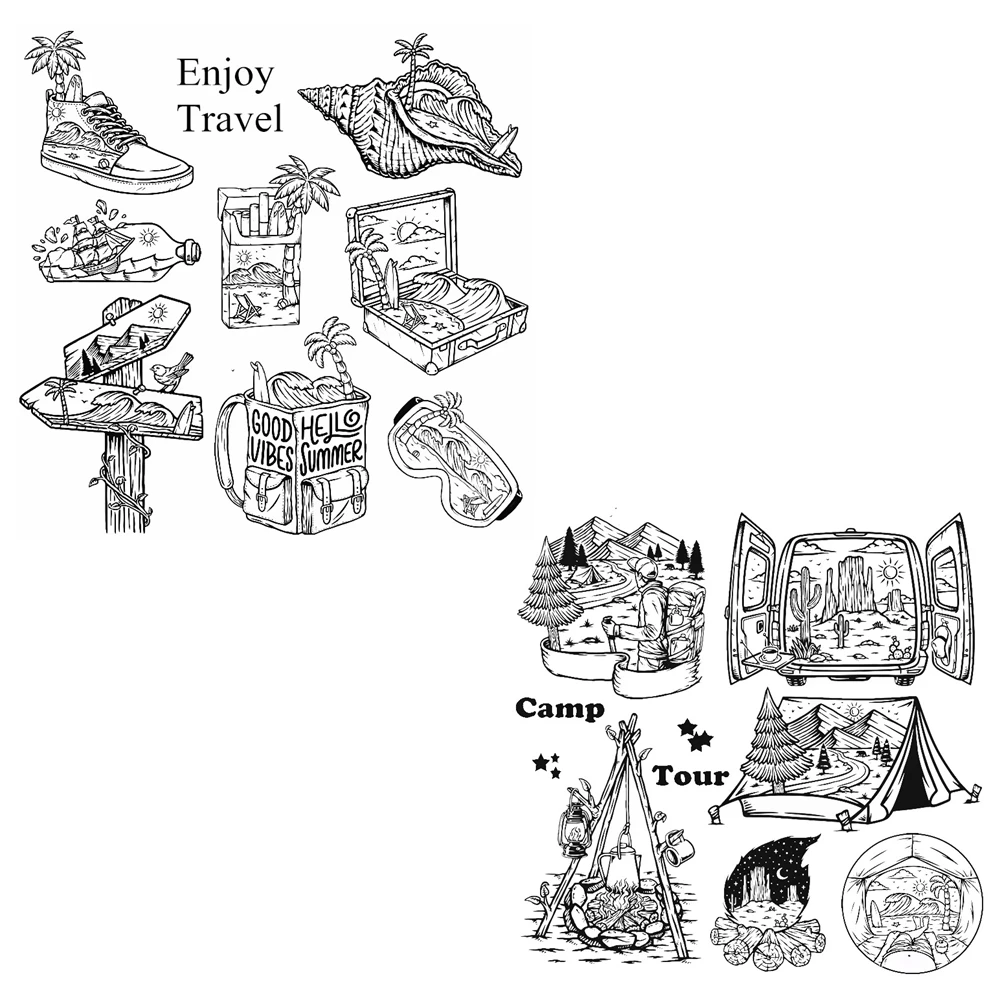 Enjoy Travel

GOOD VIBES

HELLO SUMMER

Camp

Tour