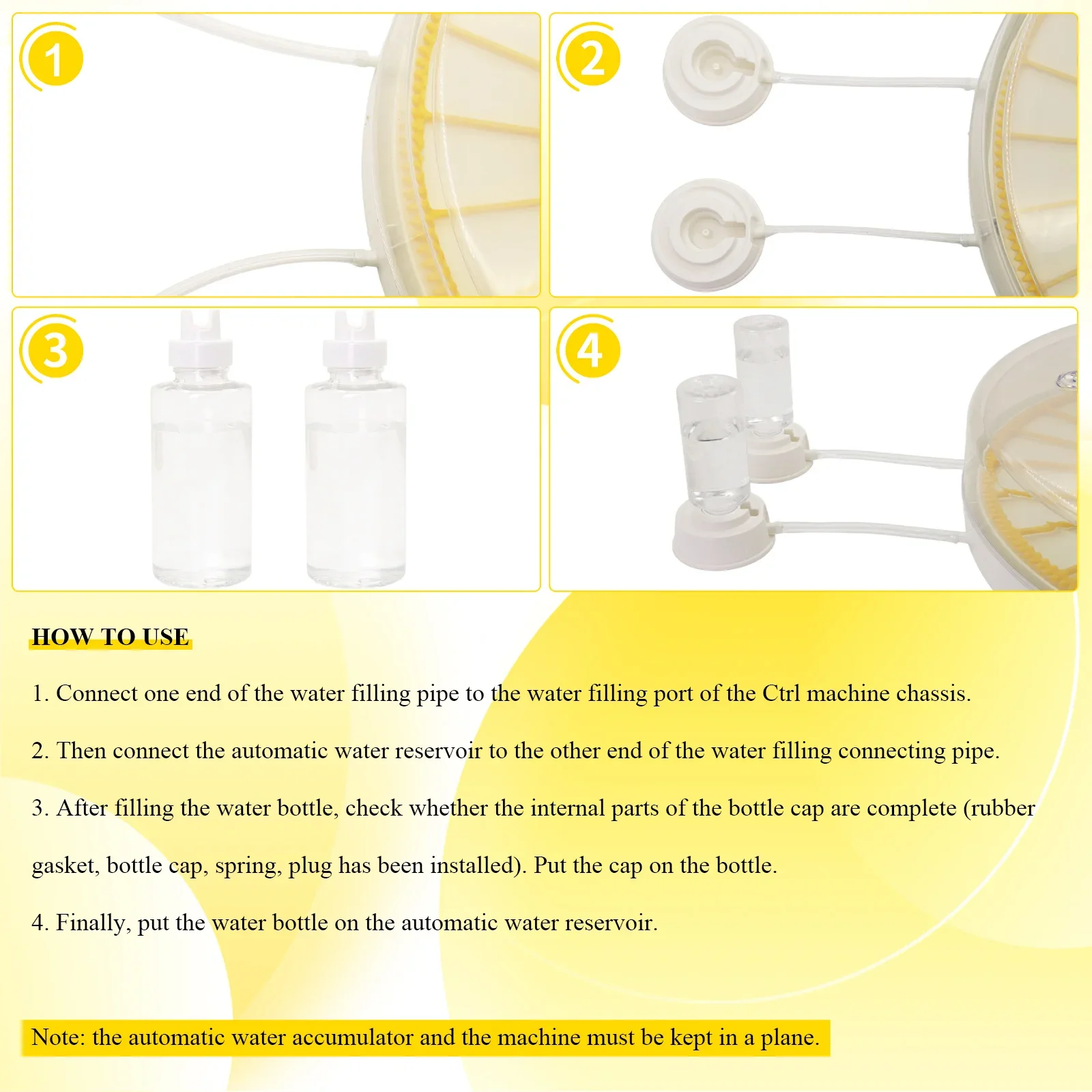 1

2

3

4

HOW TO USE

1. Connect one end of the water filling pipe to the water filling port of the Ctrl machine chassis.

2. Then connect the automatic water reservoir to the other end of the water filling connecting pipe.

3. After filling the water bottle, check whether the internal parts of the bottle cap are complete (rubber gasket, bottle cap, spring, plug has been installed). Put the cap on the bottle.

4. Finally, put the water bottle on the automatic water reservoir.

Note: the automatic water accumulator and the machine must be kept in a plane.